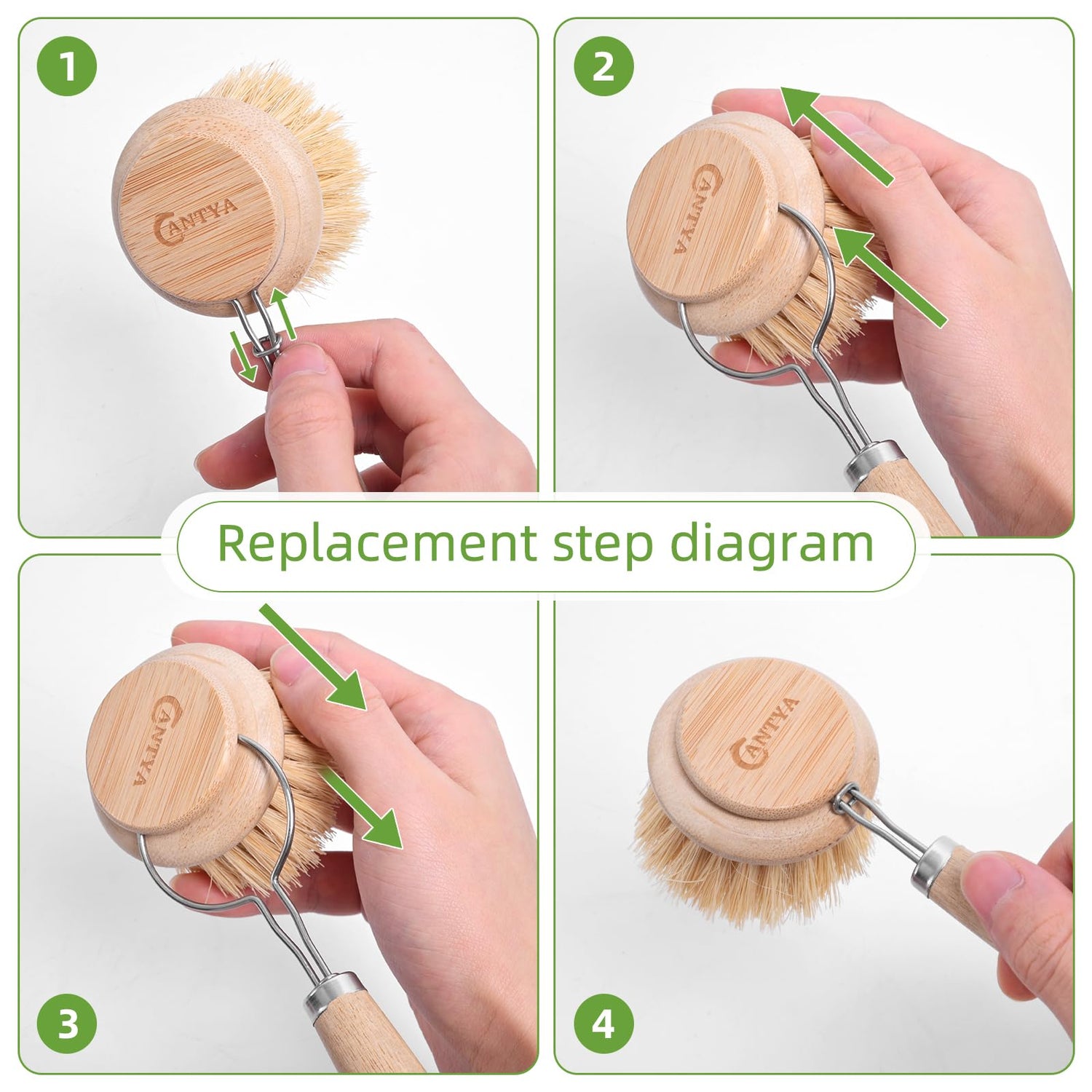 1

CANTYA

2

CANTYA

Replacement step diagram

CANTYA

3

CANTYA

4