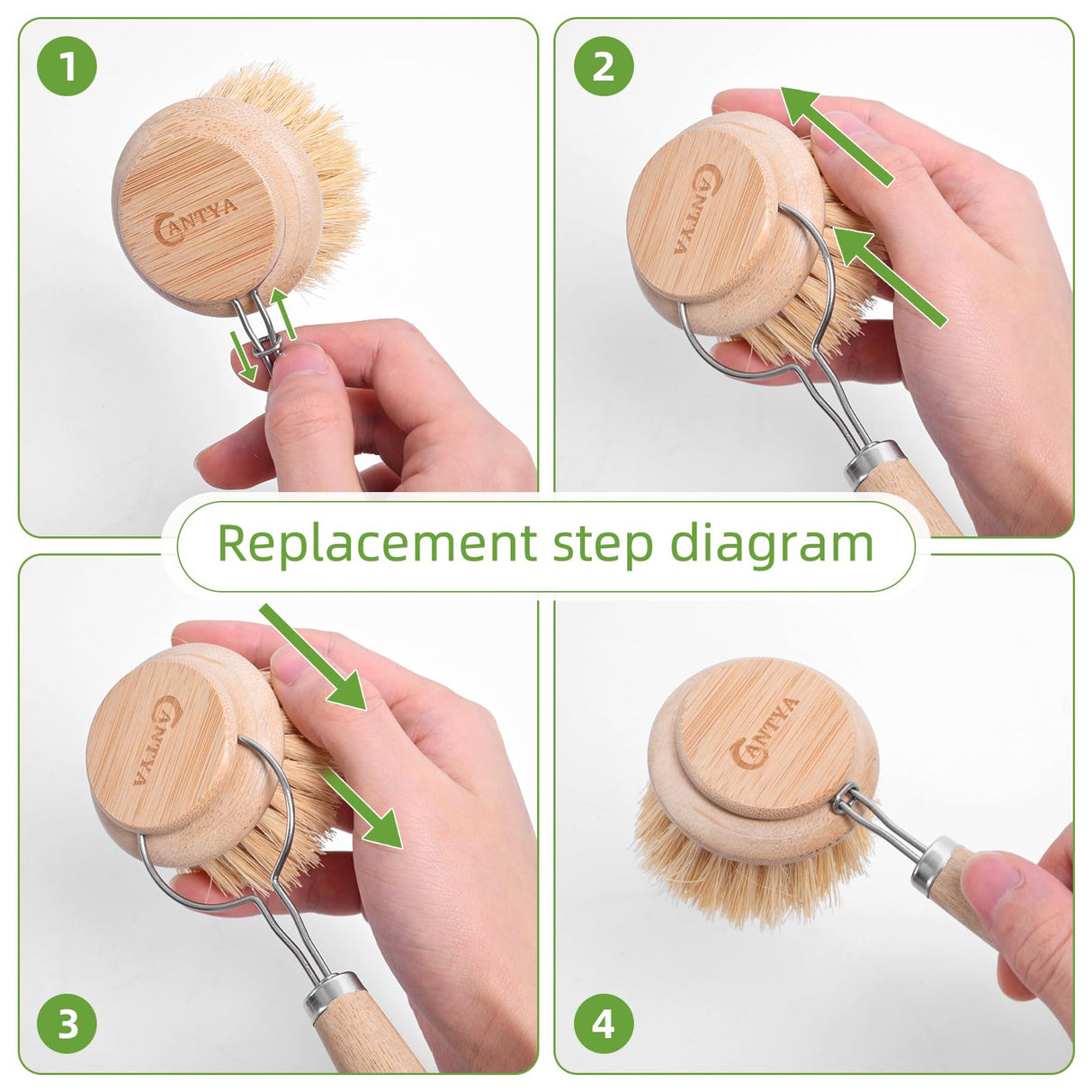 1

CANTYA

2

CANTYA

Replacement step diagram

CANTYA

3

CANTYA

4