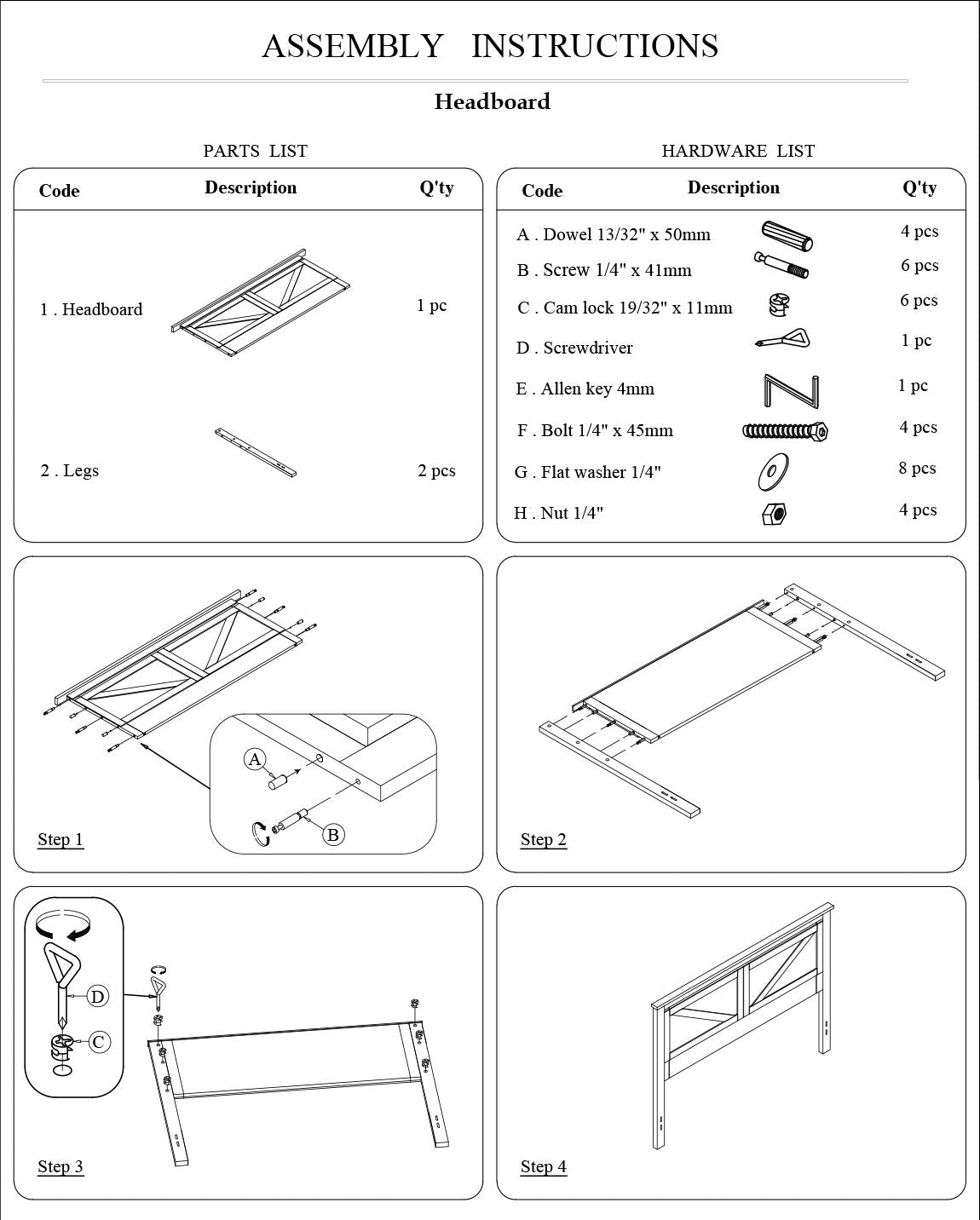 ASSEMBLY INSTRUCTIONS

Headboard

PARTS LIST

| Code | Description | Q'ty |
|---|---|---|
| 1 . Headboard | | 1 pc |
| 2 . Legs | | 2 pcs |

HARDWARE LIST

| Code | Description | Q'ty |
|---|---|---|
| A . Dowel 13/32" x 50mm | | 4 pcs |
| B . Screw 1/4" x 41mm | | 6 pcs |
| C . Cam lock 19/32" x 11mm | | 6 pcs |
| D . Screwdriver | | 1 pc |
| E . Allen key 4mm | | 1 pc |
| F . Bolt 1/4" x 45mm | | 4 pcs |
| G . Flat washer 1/4" | | 8 pcs |
| H . Nut 1/4" | | 4 pcs |

A

B

Step 1

Step 2

D

C

Step 3

Step 4