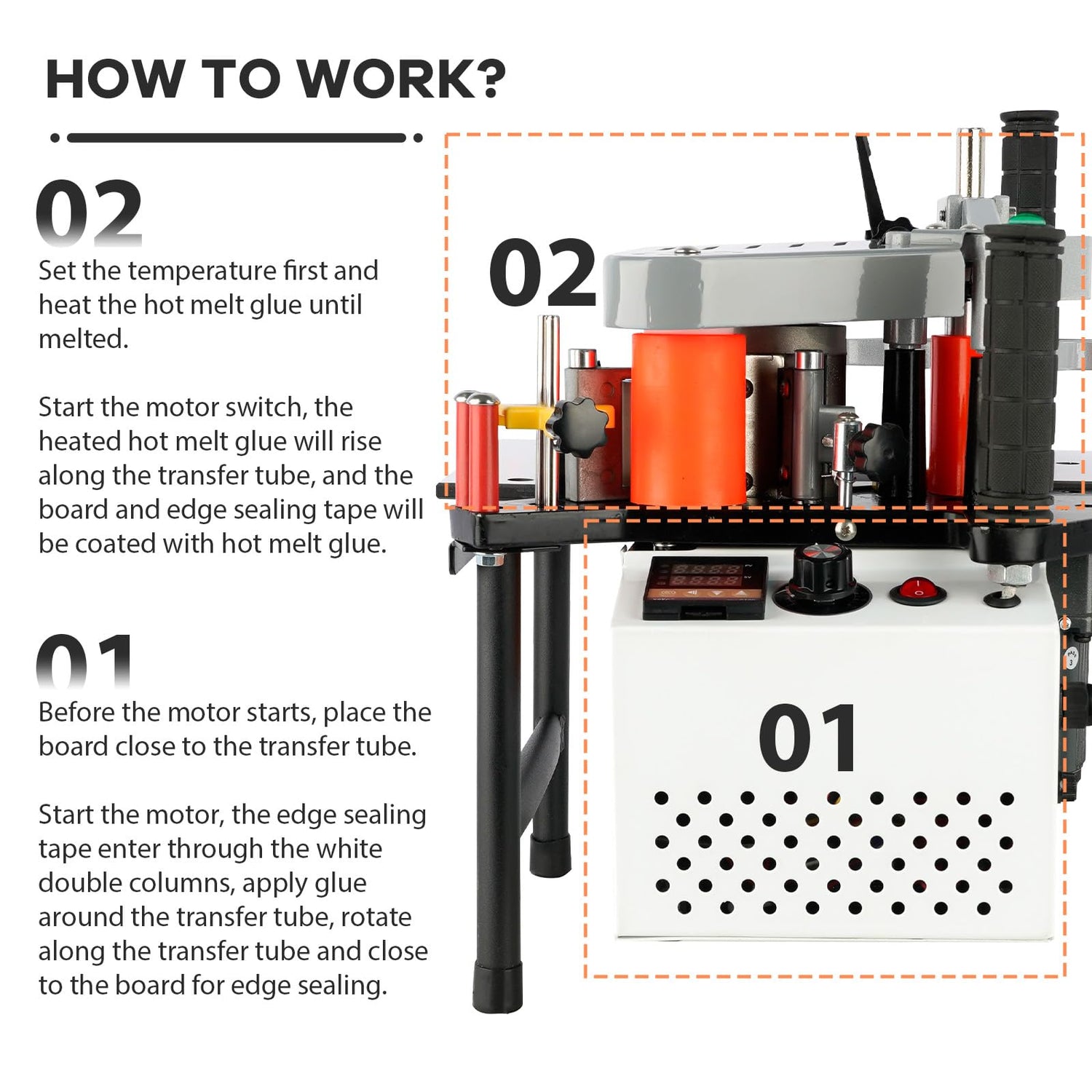 HOW TO WORK?

02

Set the temperature first and heat the hot melt glue until melted.

Start the motor switch, the heated hot melt glue will rise along the transfer tube, and the board and edge sealing tape will be coated with hot melt glue.

01

Before the motor starts, place the board close to the transfer tube.

Start the motor, the edge sealing tape enter through the white double columns, apply glue around the transfer tube, rotate along the transfer tube and close to the board for edge sealing.

02

01