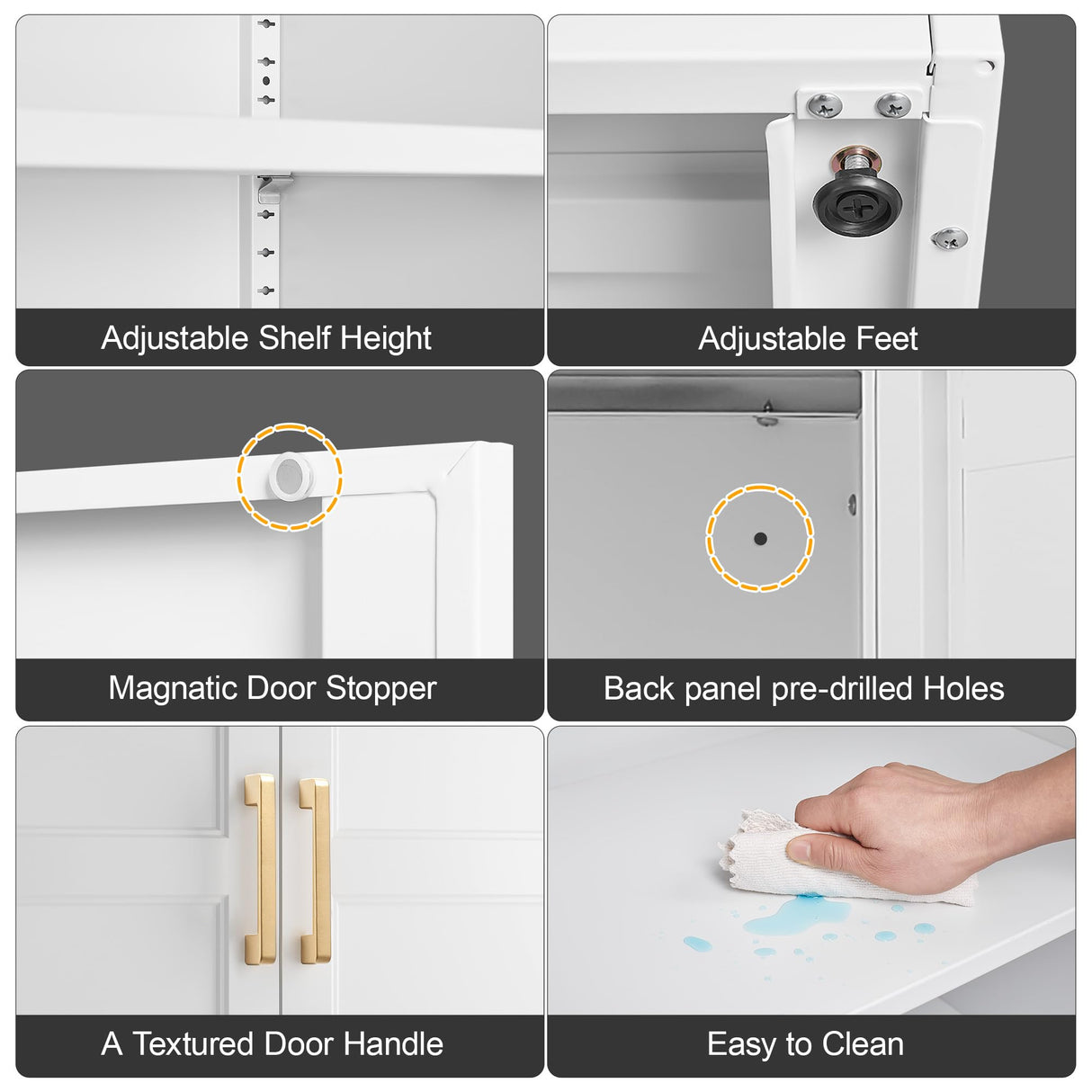 Adjustable Shelf Height

Adjustable Feet

Magnatic Door Stopper

Back panel pre-drilled Holes

A Textured Door Handle

Easy to Clean