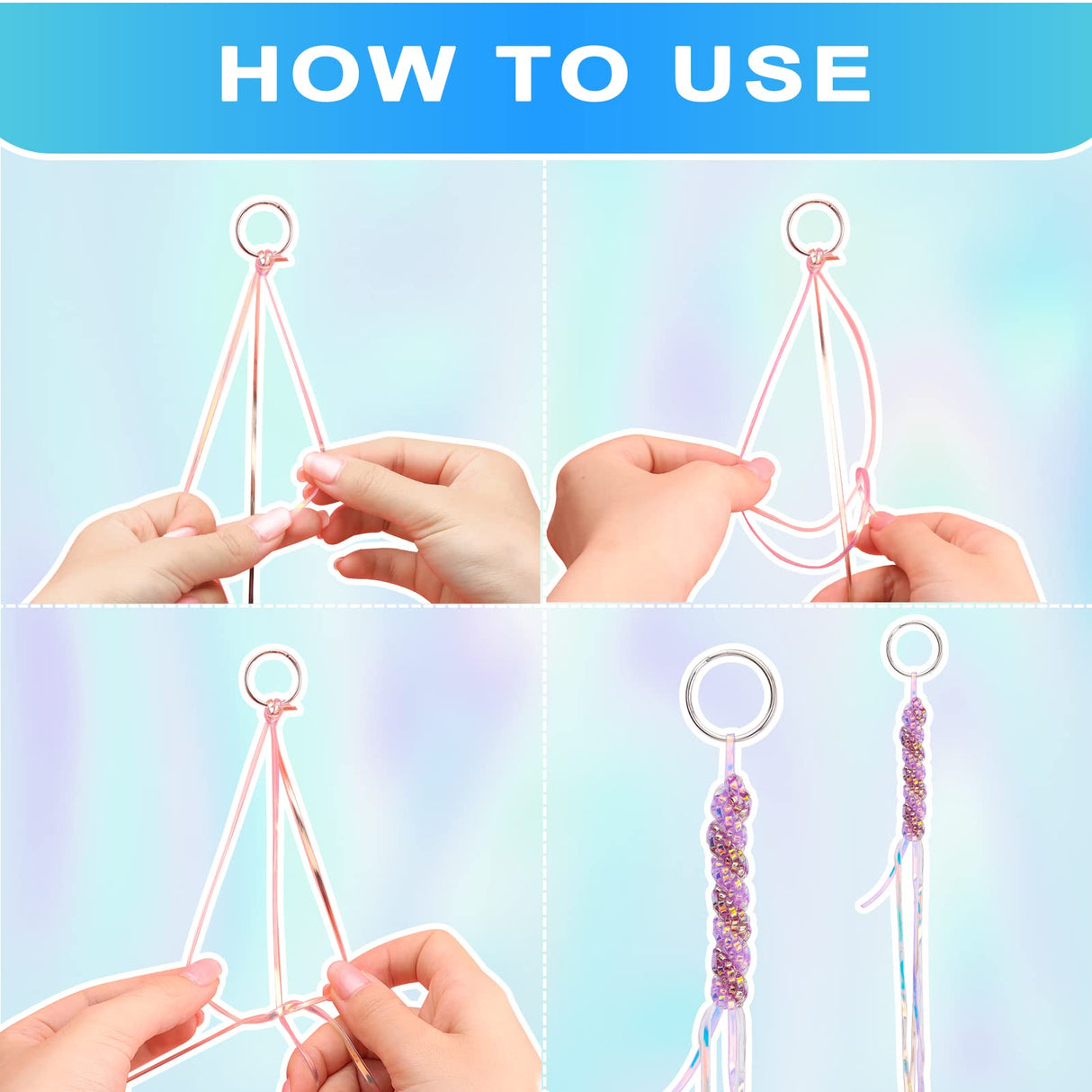 HOW TO USE