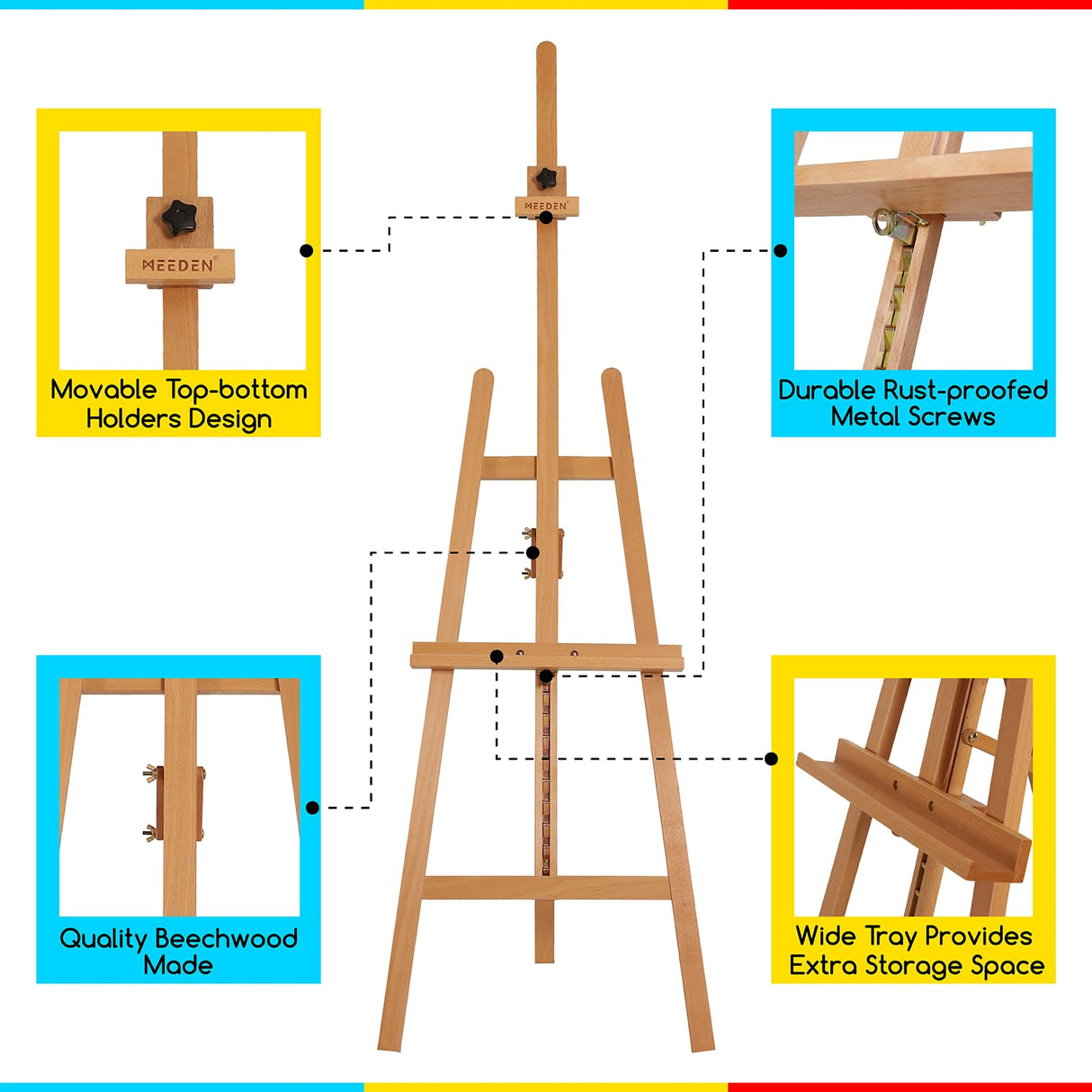 MEEDEN

Movable Top-bottom Holders Design

MEEDEN

Durable Rust-proofed Metal Screws

Quality Beechwood Made

Wide Tray Provides Extra Storage Space