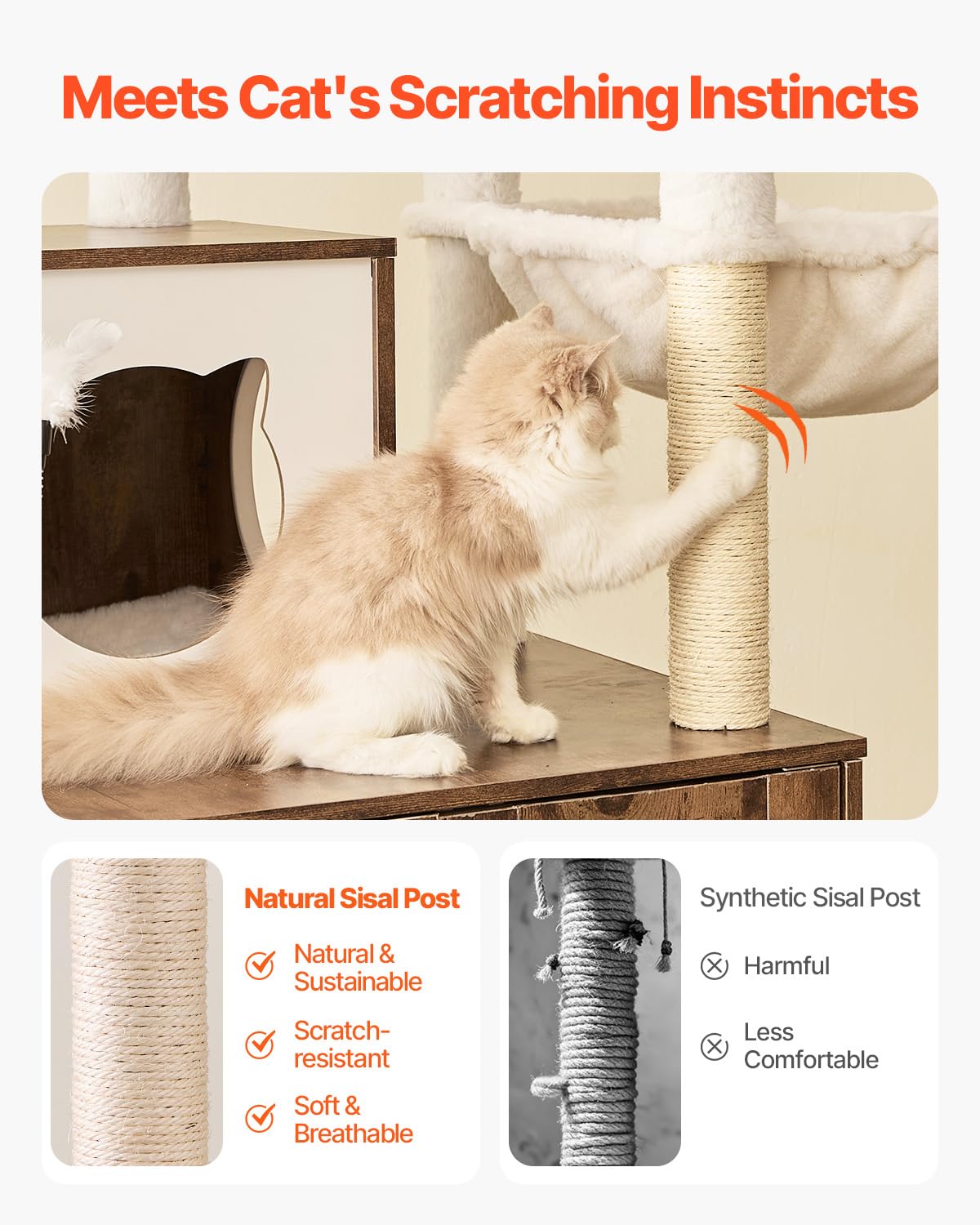 Meets Cat's Scratching Instincts

Natural Sisal Post

Natural & Sustainable

Scratch-resistant

Soft & Breathable

Synthetic Sisal Post

Harmful

Less Comfortable