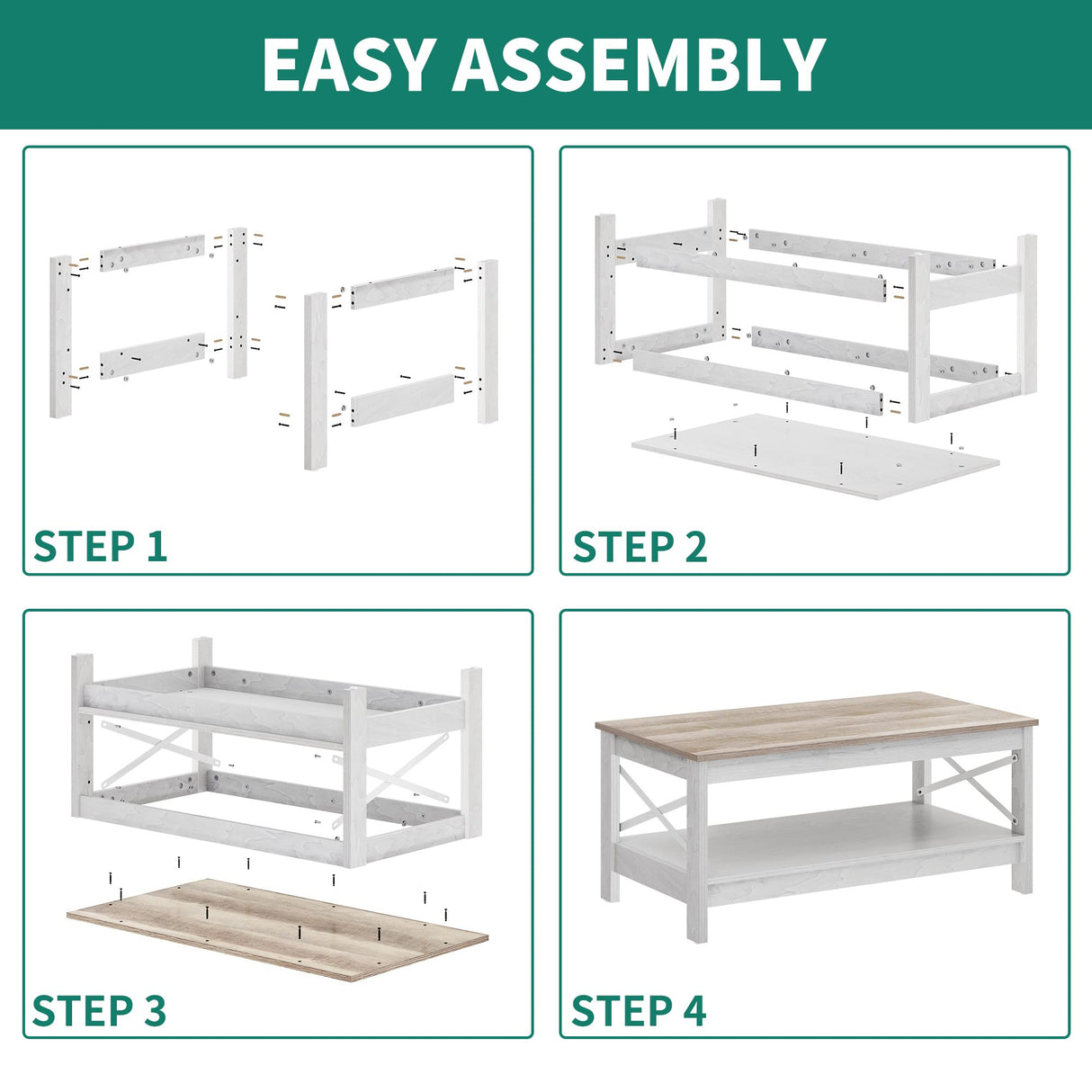 EASY ASSEMBLY

STEP 1

STEP 2

STEP 3

STEP 4