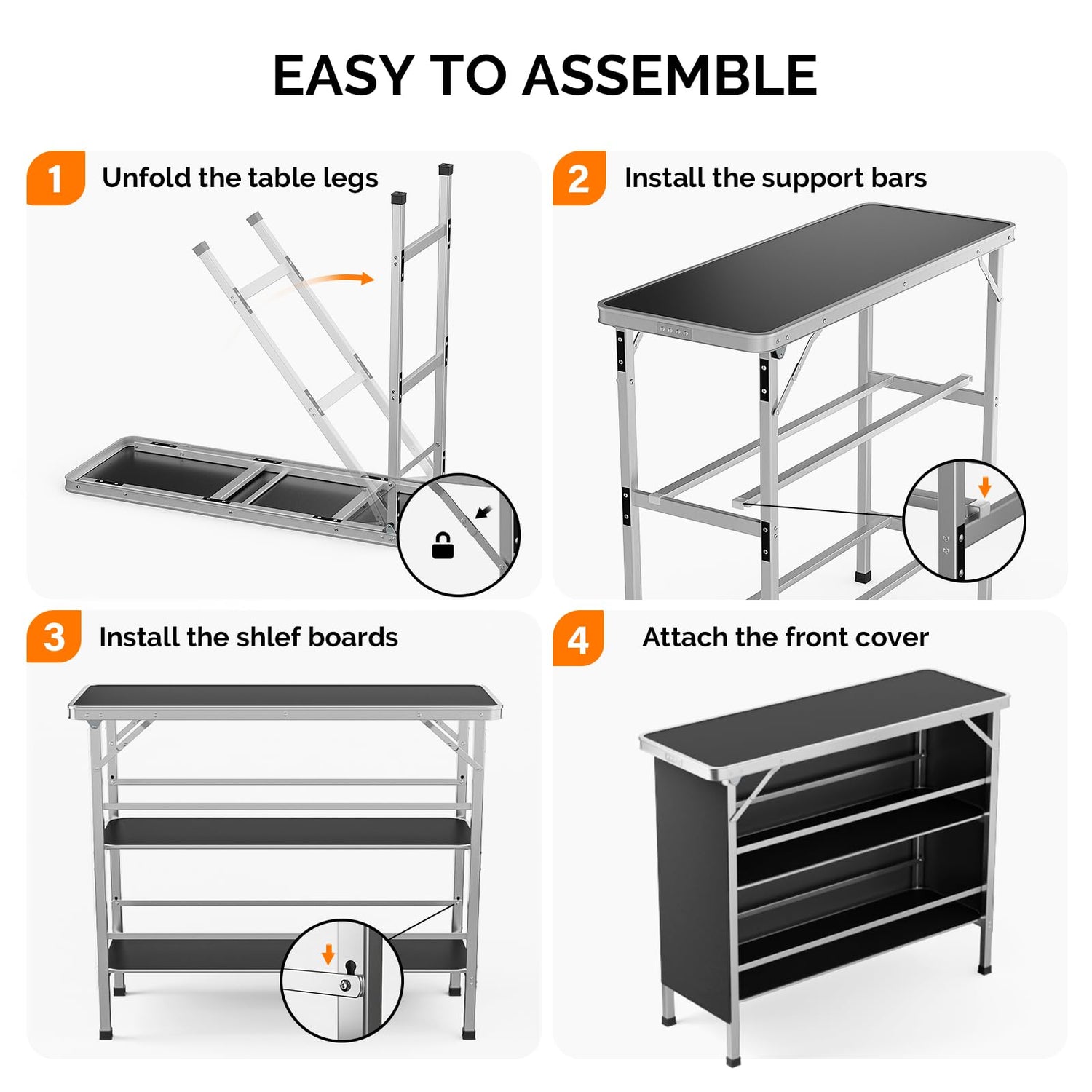 EASY TO ASSEMBLE

1 Unfold the table legs

2 Install the support bars

3 Install the shlef boards

4 Attach the front cover