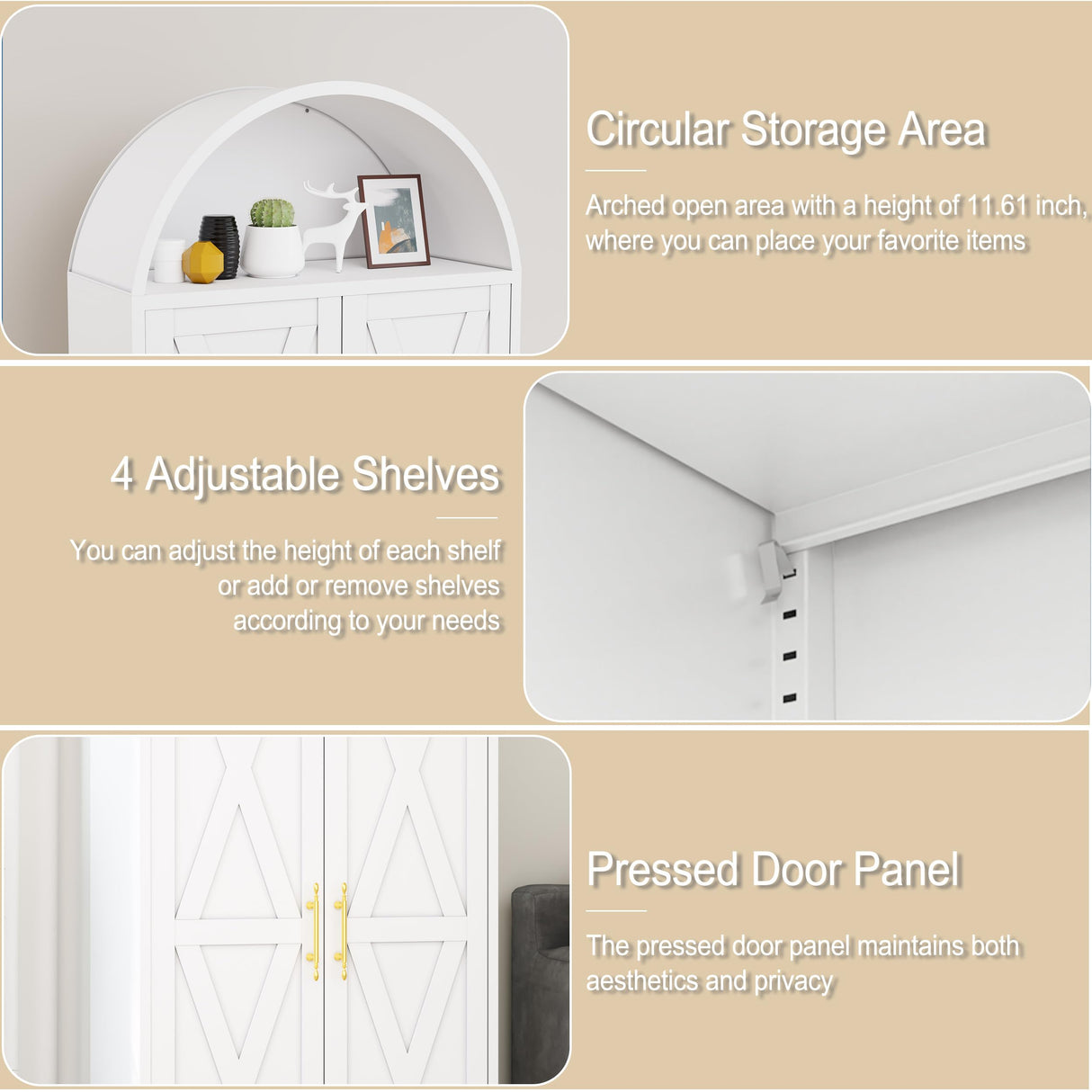 Circular Storage Area

Arched open area with a height of 11.61 inch, where you can place your favorite items

4 Adjustable Shelves

You can adjust the height of each shelf or add or remove shelves according to your needs

Pressed Door Panel

The pressed door panel maintains both aesthetics and privacy