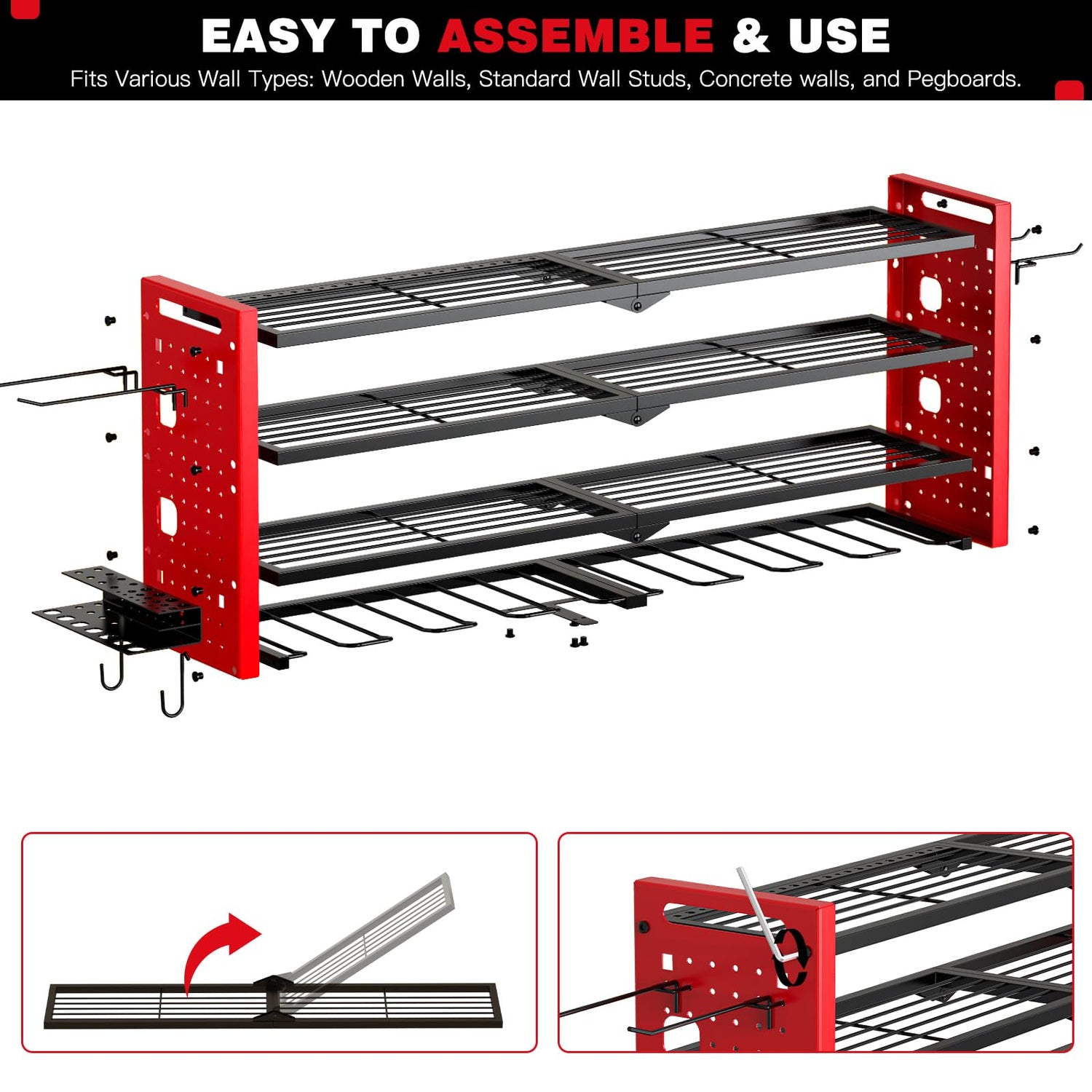 EASY TO ASSEMBLE & USE

Fits Various Wall Types: Wooden Walls, Standard Wall Studs, Concrete walls, and Pegboards.