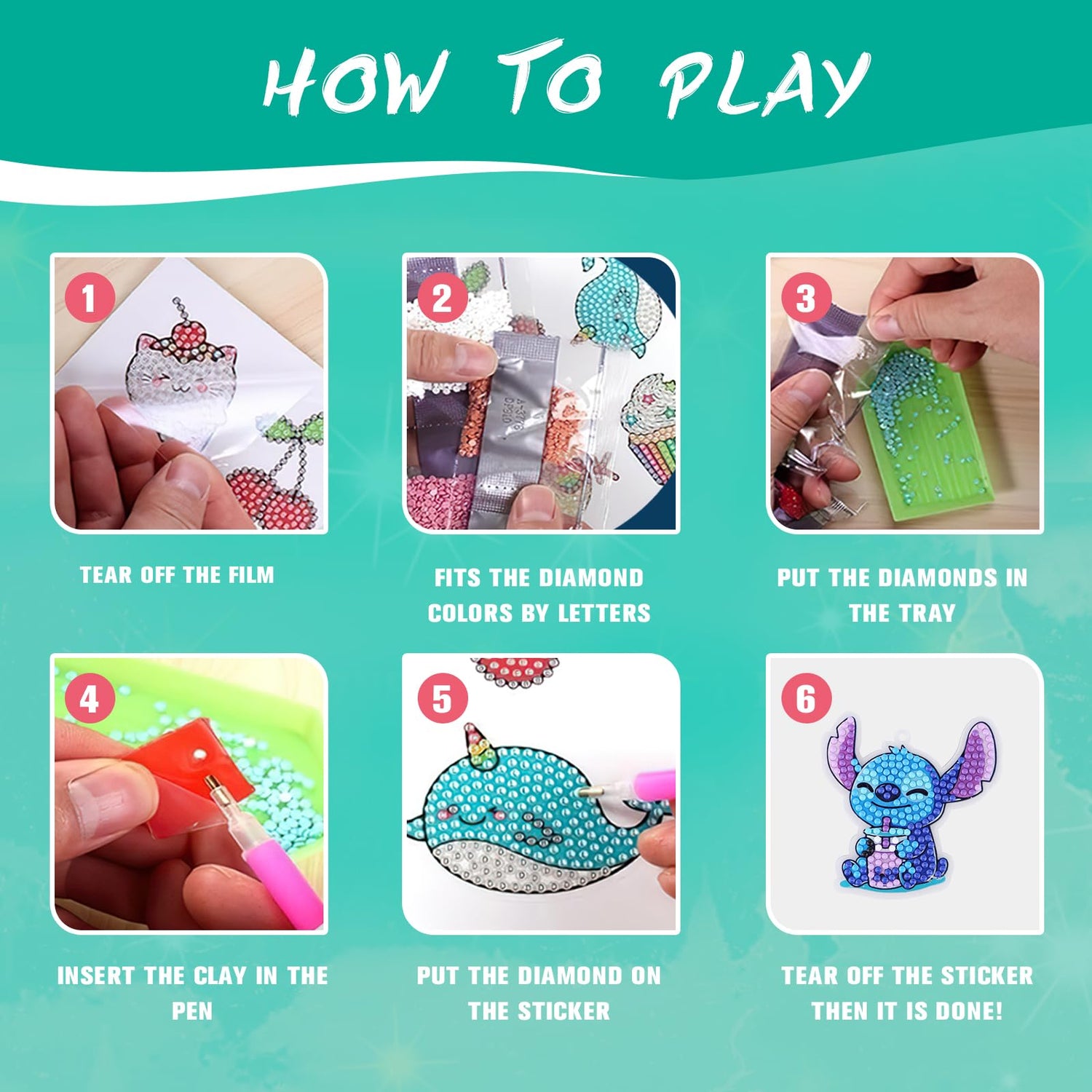 HOW TO PLAY

1

TEAR OFF THE FILM

2

FITS THE DIAMOND COLORS BY LETTERS

3

PUT THE DIAMONDS IN THE TRAY

4

INSERT THE CLAY IN THE PEN

5

PUT THE DIAMOND ON THE STICKER

6

TEAR OFF THE STICKER THEN IT IS DONE!