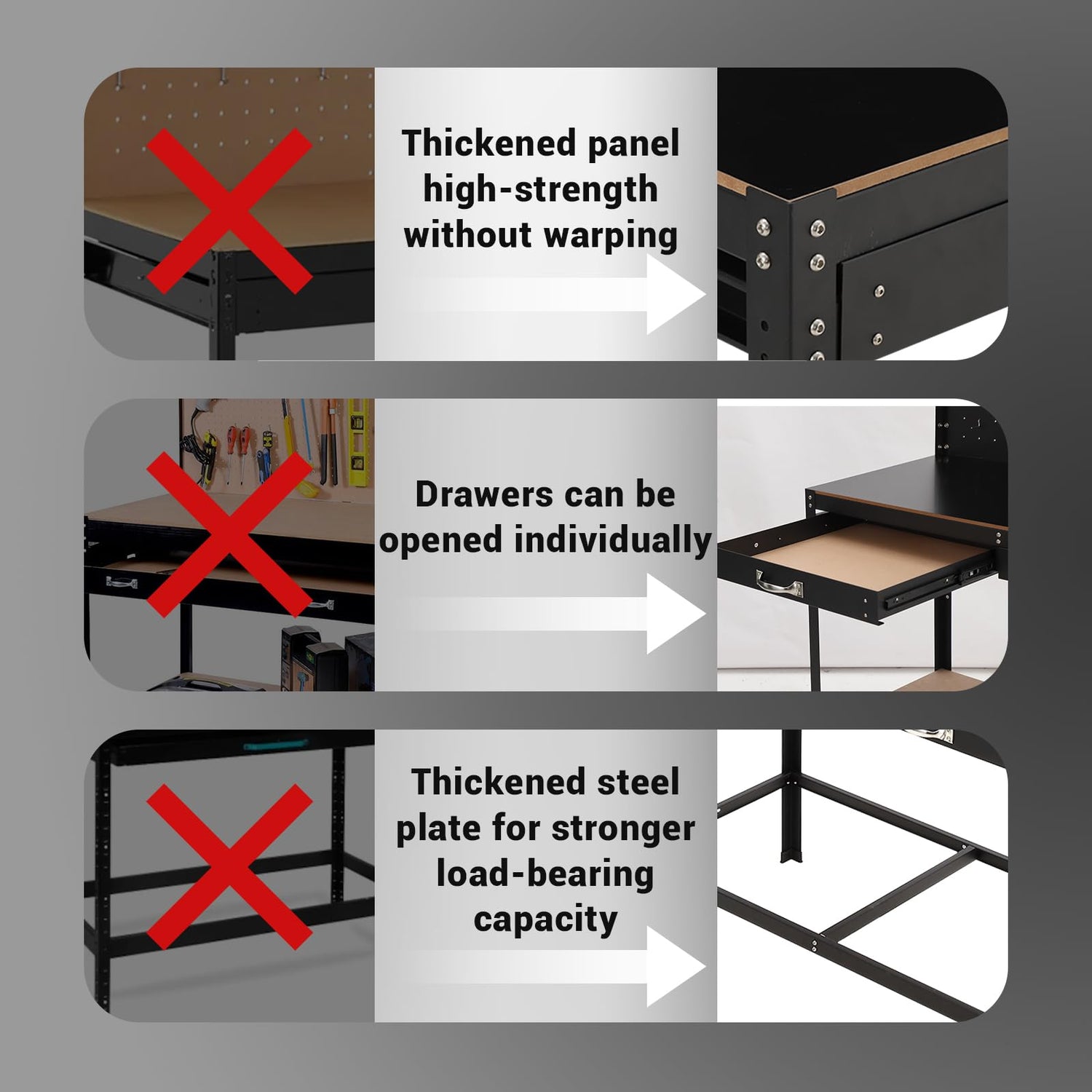 Thickened panel high-strength without warping

Drawers can be opened individually

Thickened steel plate for stronger load-bearing capacity