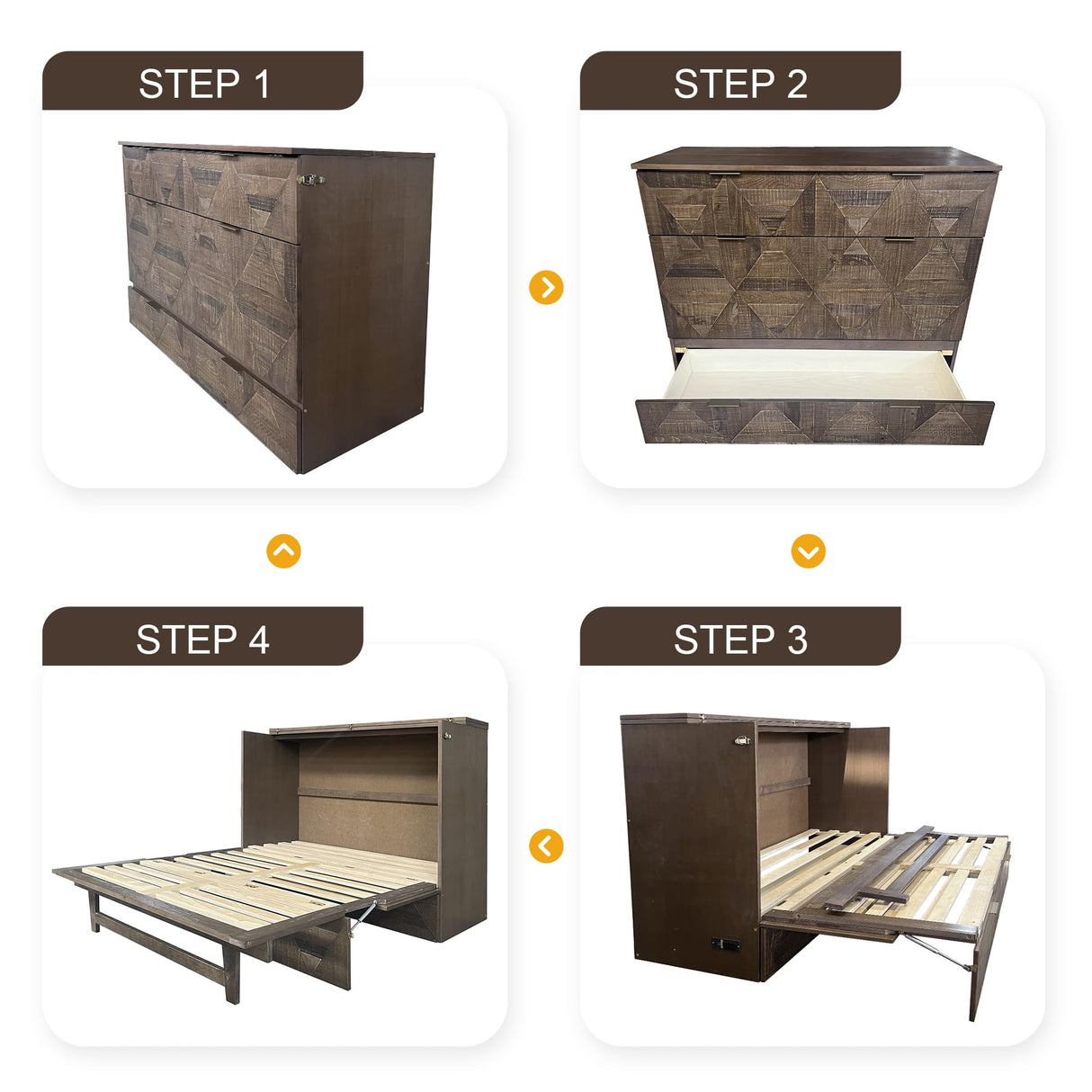 STEP 1

STEP 2

STEP 4

STEP 3