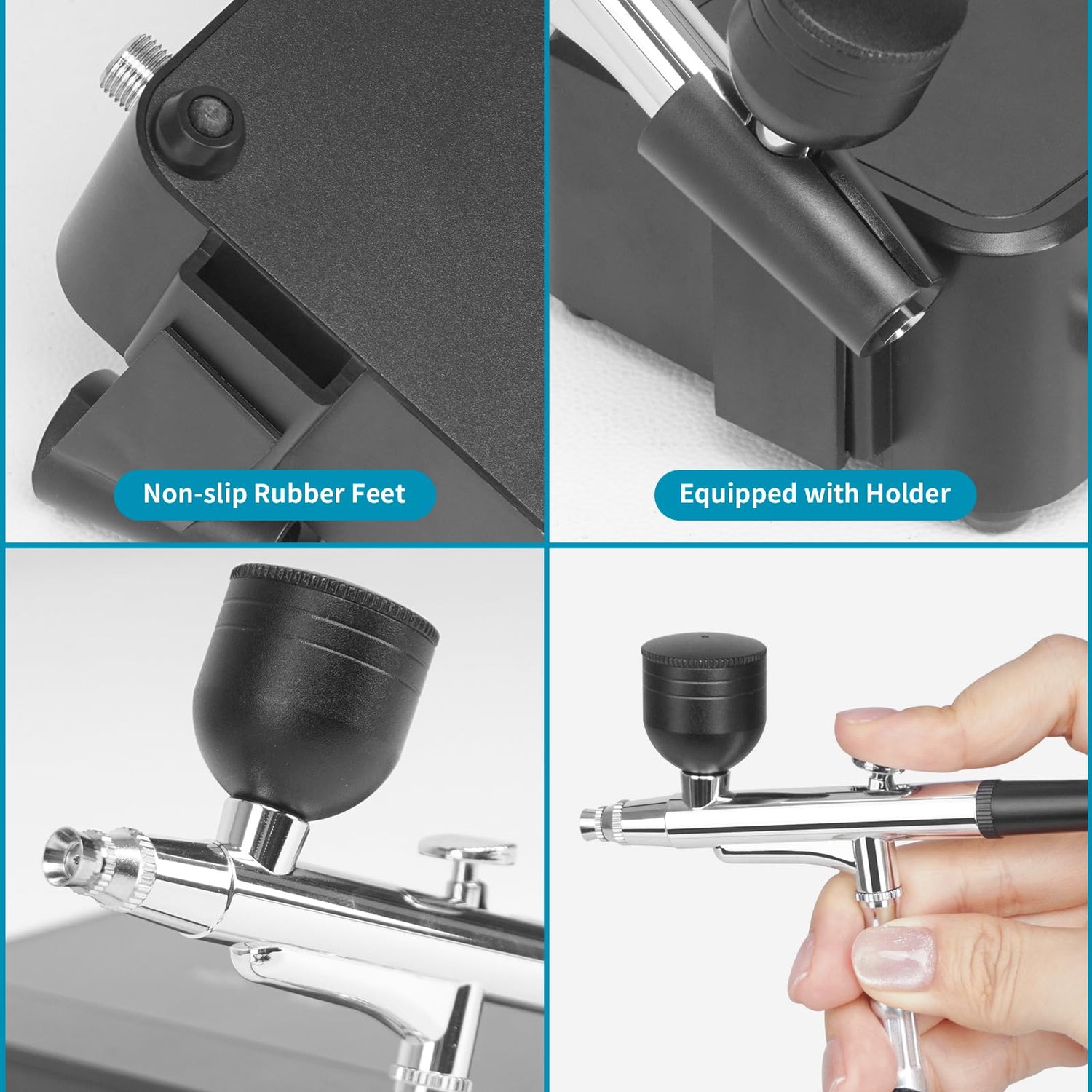 Non-slip Rubber Feet

Equipped with Holder