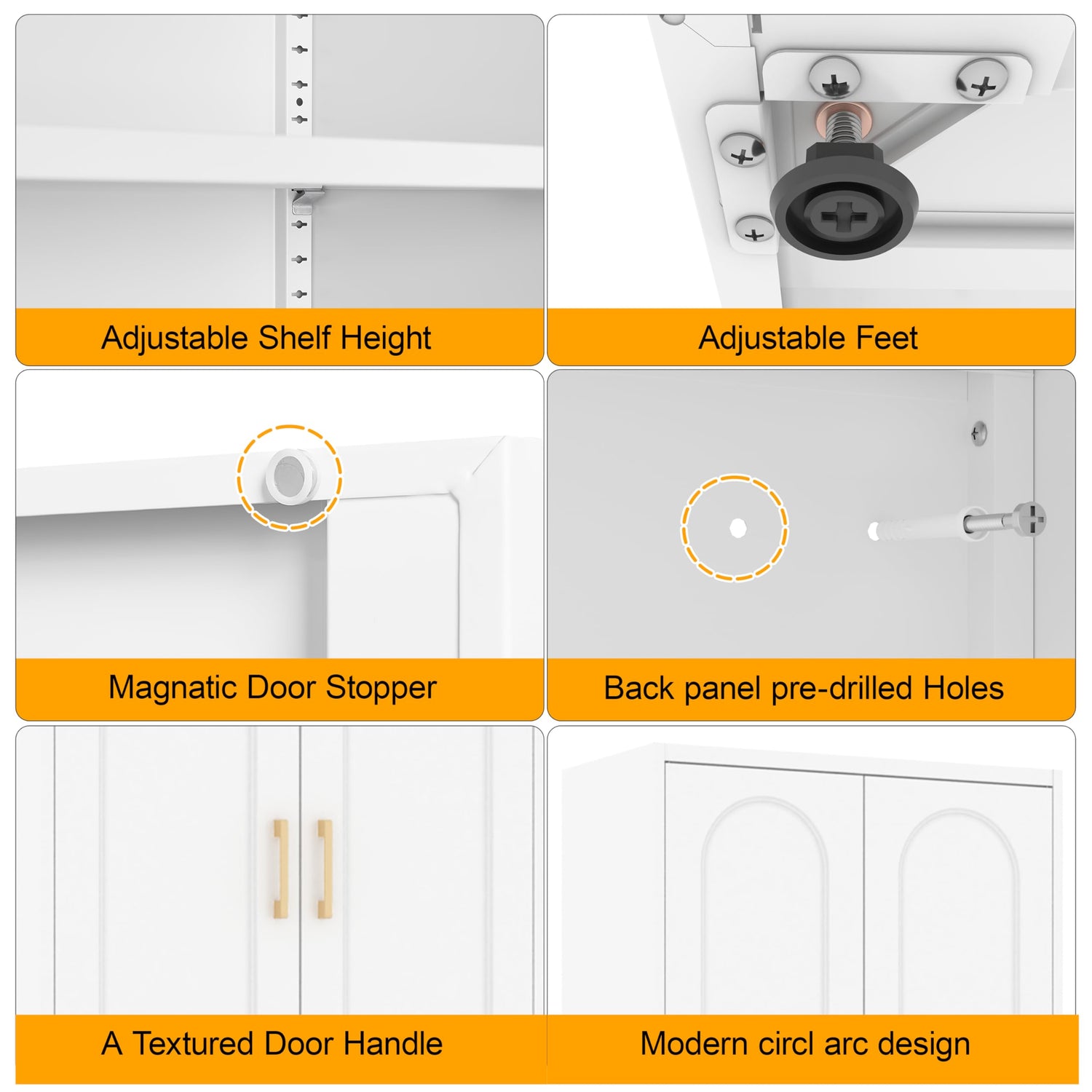 Adjustable Shelf Height

Adjustable Feet

Magnatic Door Stopper

Back panel pre-drilled Holes

A Textured Door Handle

Modern circl arc design