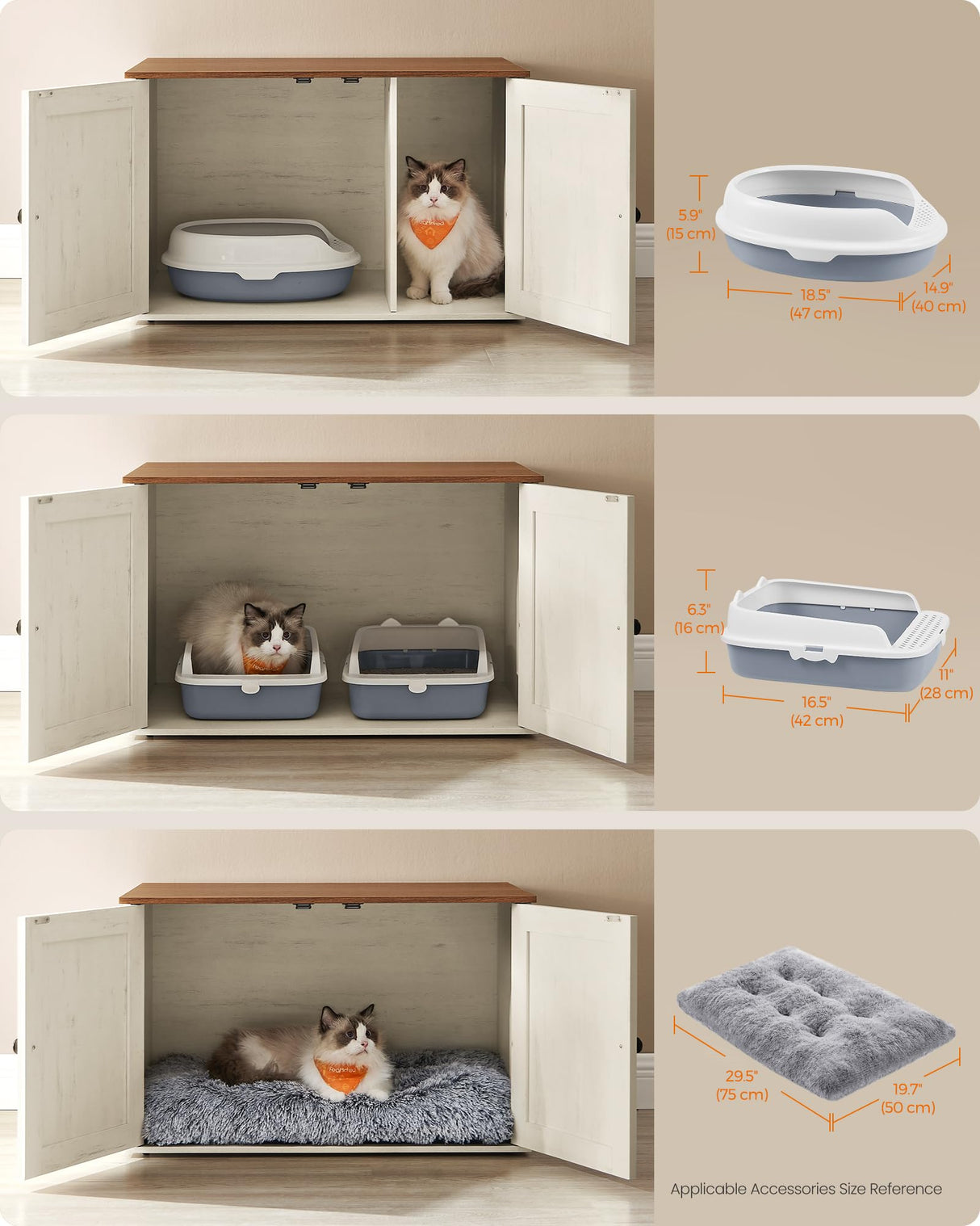 5.9"
(15 cm)
18.5"
(47 cm)
14.9"
(40 cm)

6.3"
(16 cm)
16.5"
(42 cm)
11"
(28 cm)

29.5"
(75 cm)
19.7"
(50 cm)

Applicable Accessories Size Reference