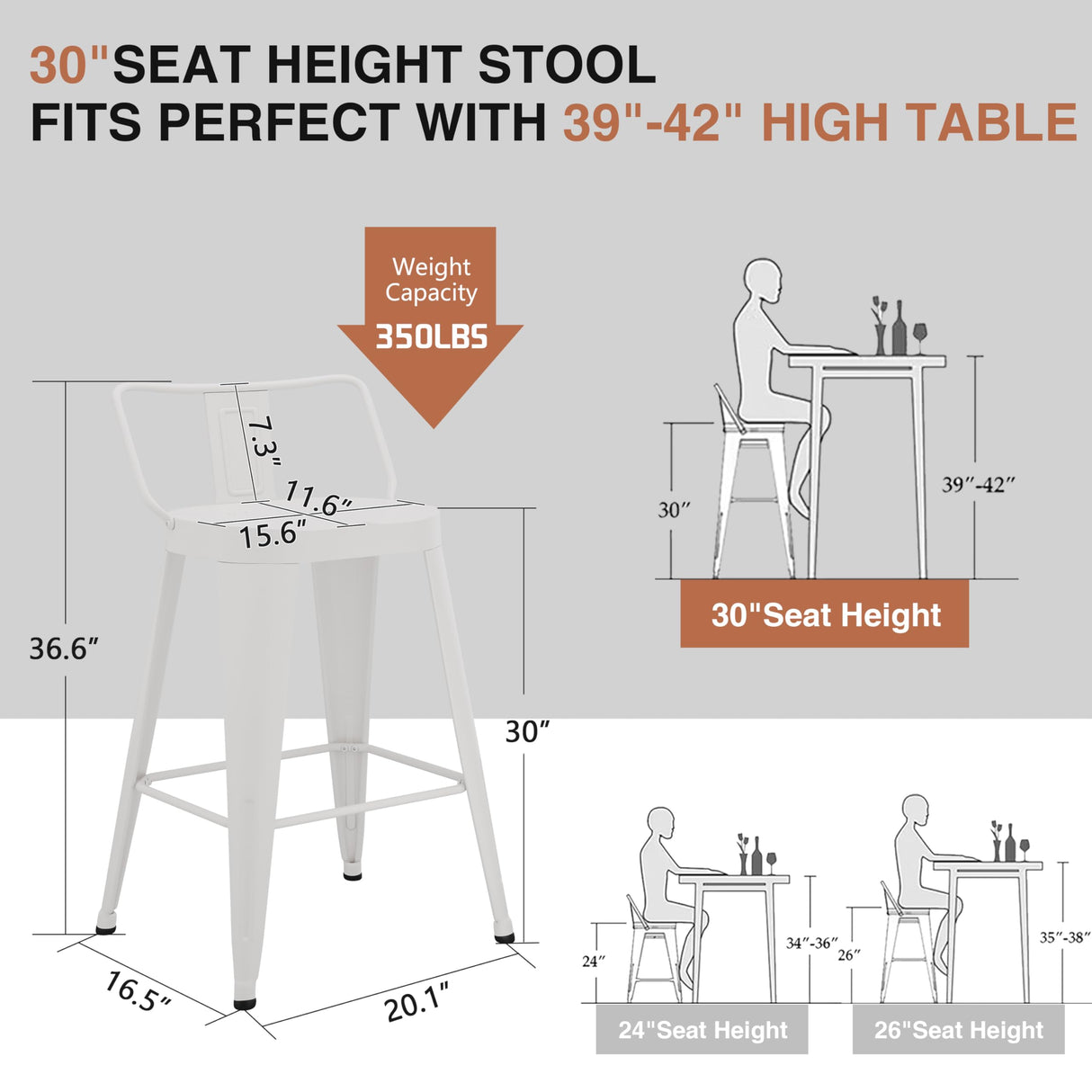 30"SEAT HEIGHT STOOL
FITS PERFECT WITH 39"-42" HIGH TABLE

Weight Capacity
350LBS

7.3"
11.6"
15.6"
36.6"
30"
16.5"
20.1"

30"
39"-42"
30"Seat Height

24"
34"-36"
24"Seat Height

26"
35"-38"
26"Seat Height