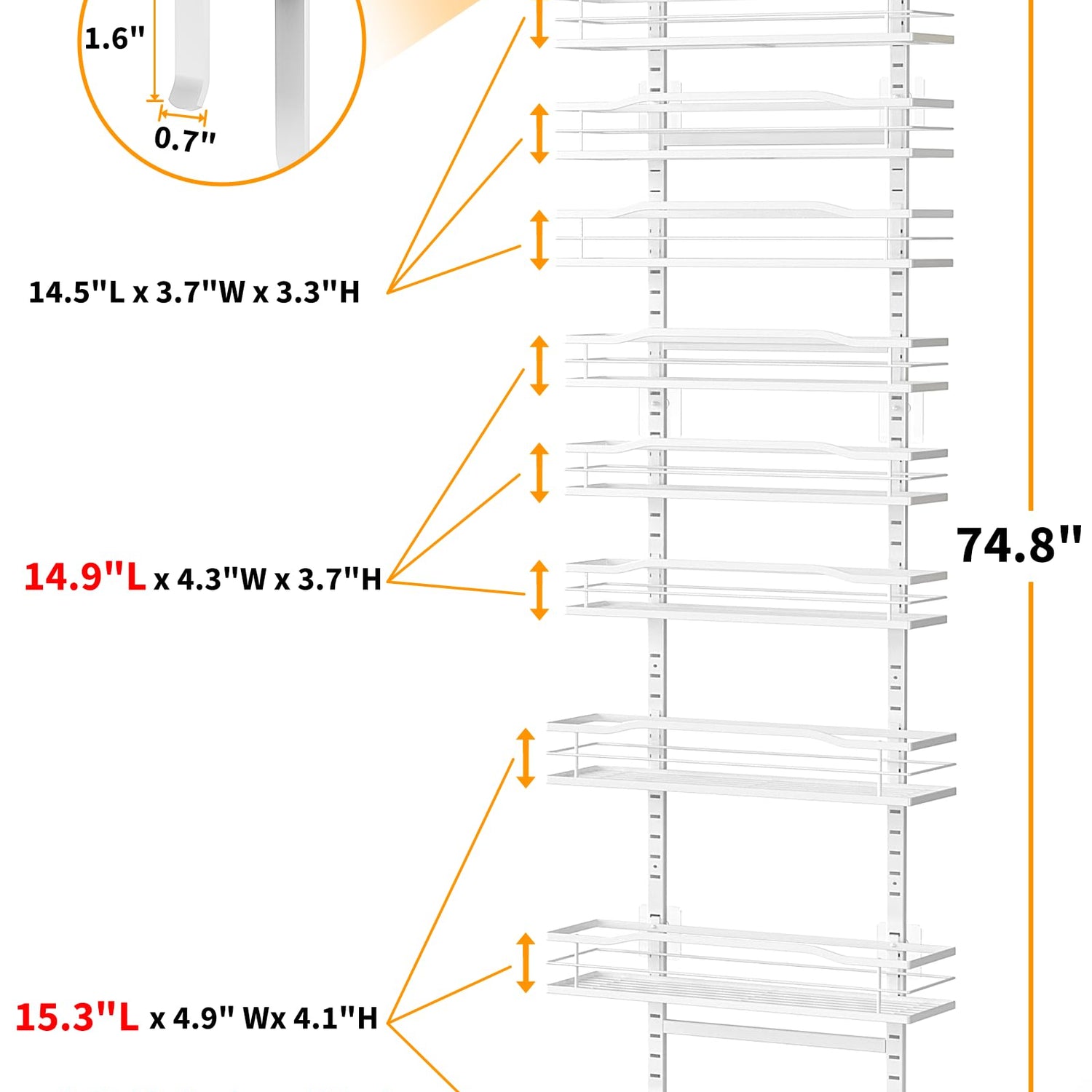 1.6"

0.7"

14.5"L x 3.7"W x 3.3"H

14.9"L x 4.3"W x 3.7"H

74.8"

15.3"L x 4.9" Wx 4.1"H