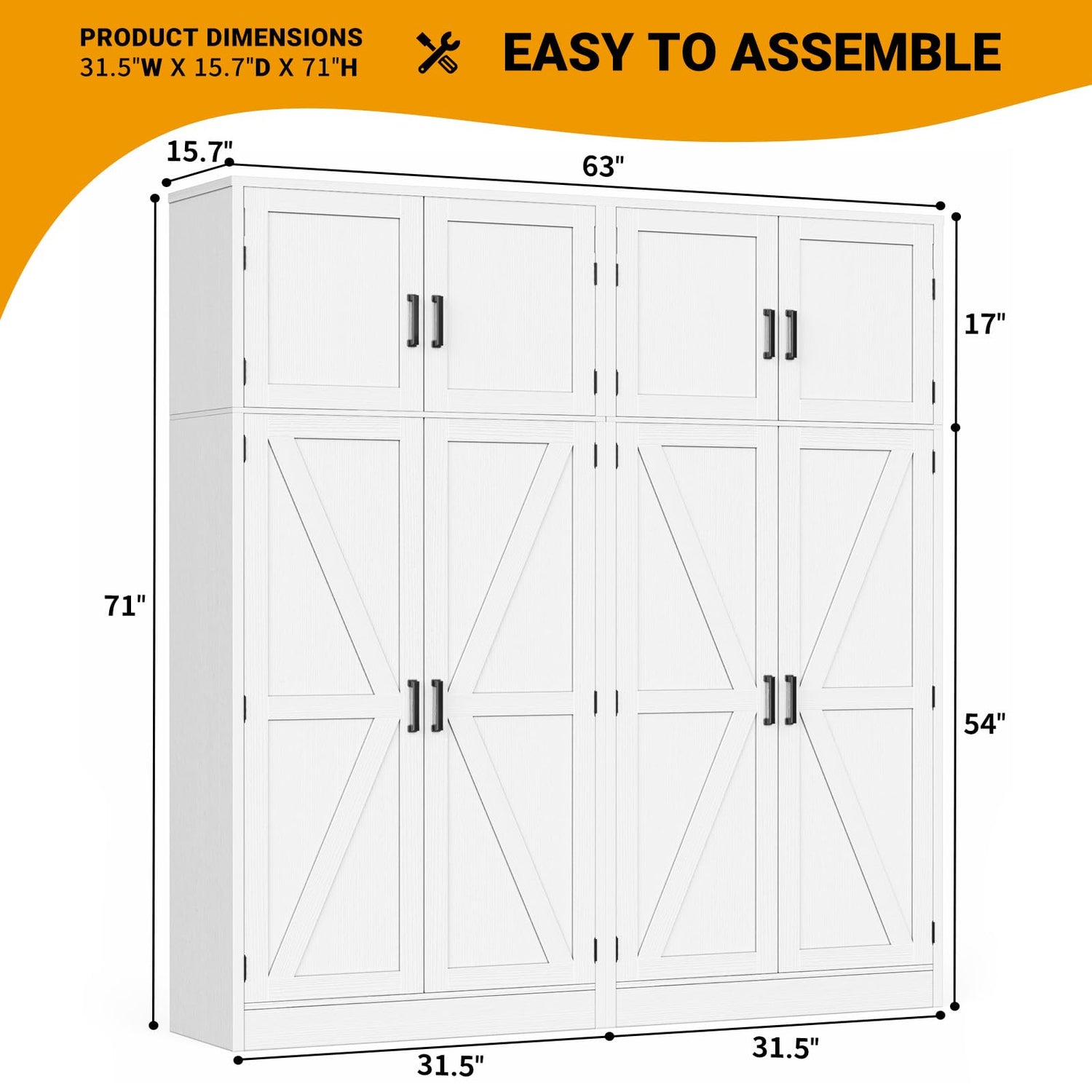 PRODUCT DIMENSIONS
31.5"W X 15.7"D X 71"H

EASY TO ASSEMBLE

15.7"

63"

17"

71"

54"

31.5"

31.5"