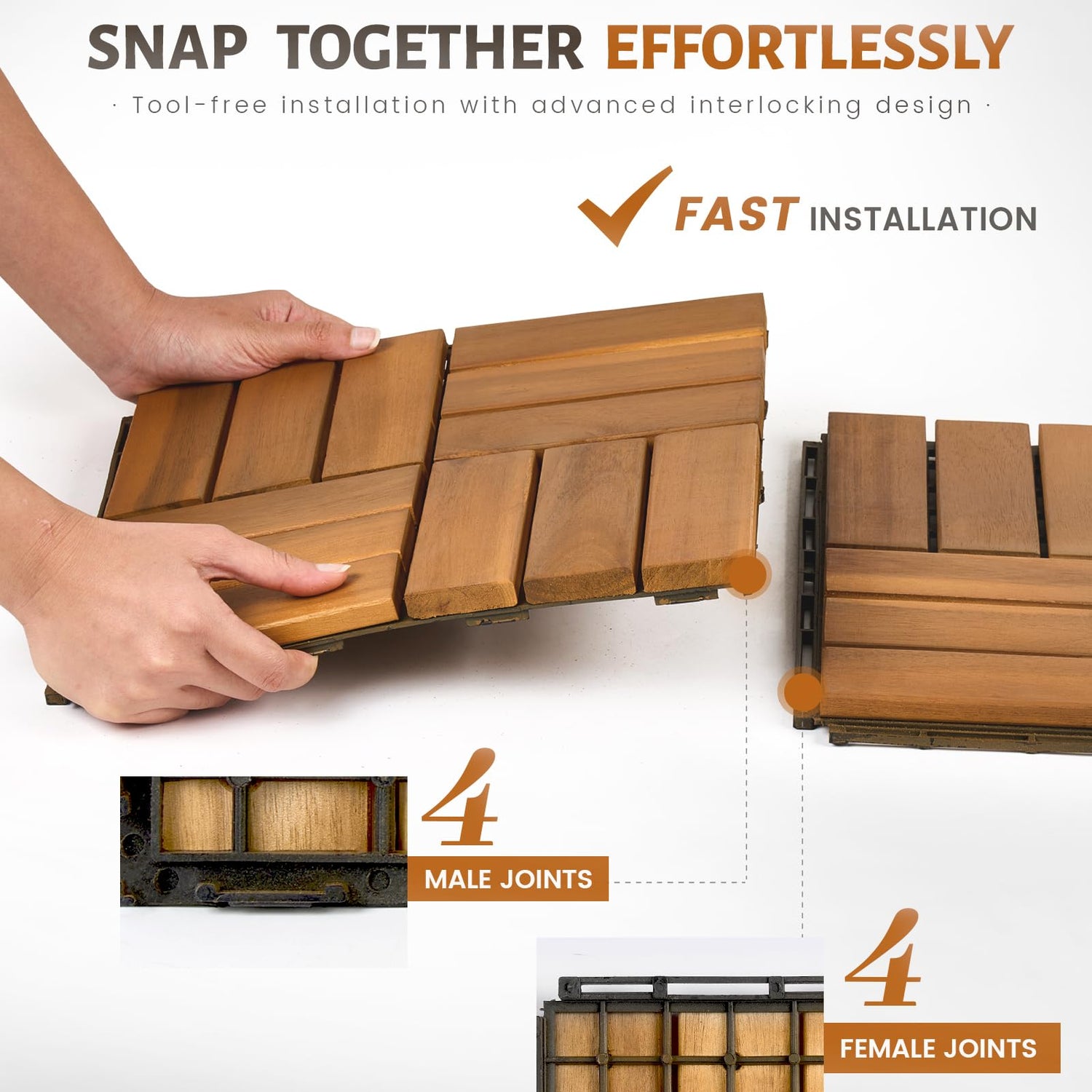 SNAP TOGETHER EFFORTLESSLY

· Tool-free installation with advanced interlocking design ·

FAST INSTALLATION

4

MALE JOINTS

4

FEMALE JOINTS