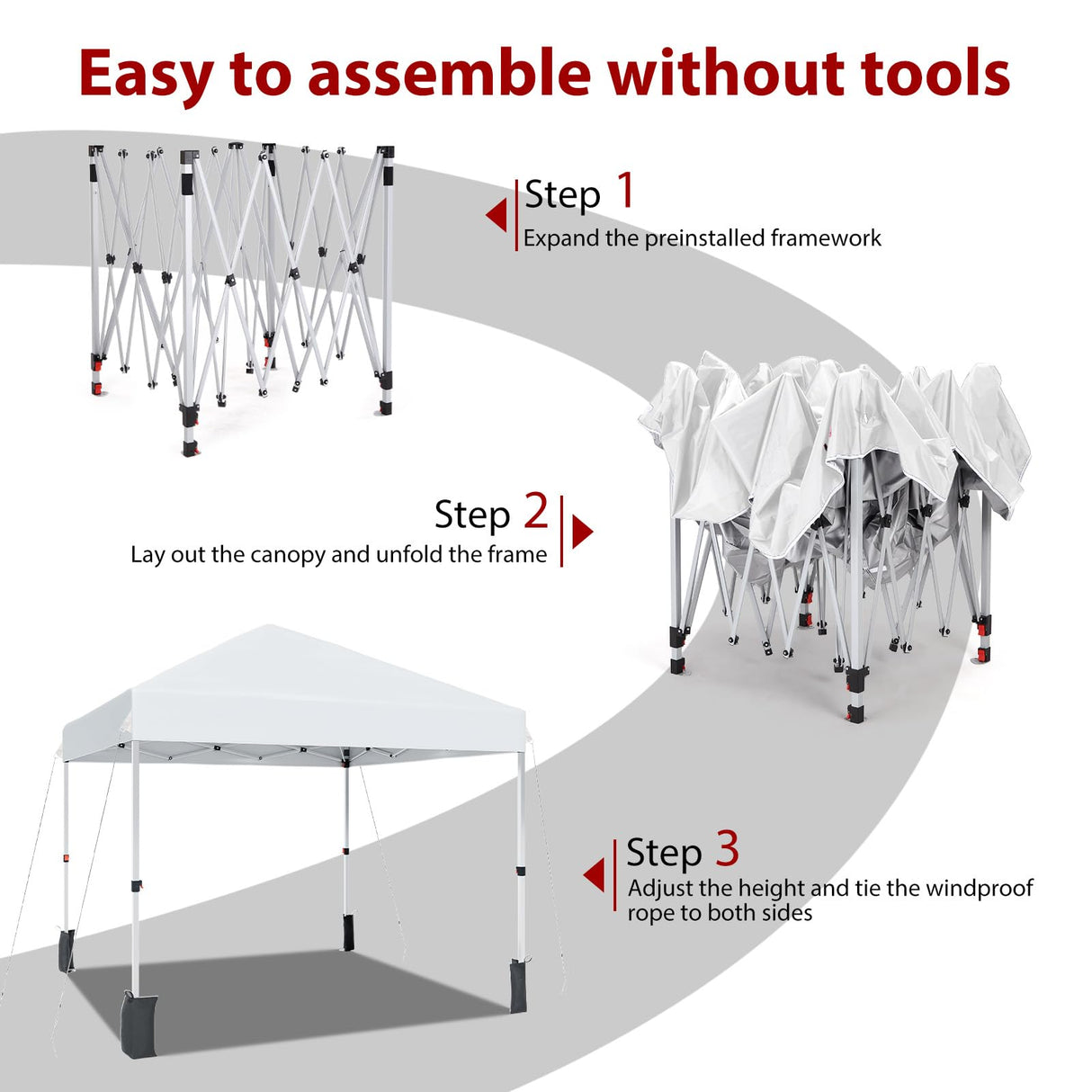 Easy to assemble without tools

Step 1
Expand the preinstalled framework

Step 2
Lay out the canopy and unfold the frame

Step 3
Adjust the height and tie the windproof rope to both sides