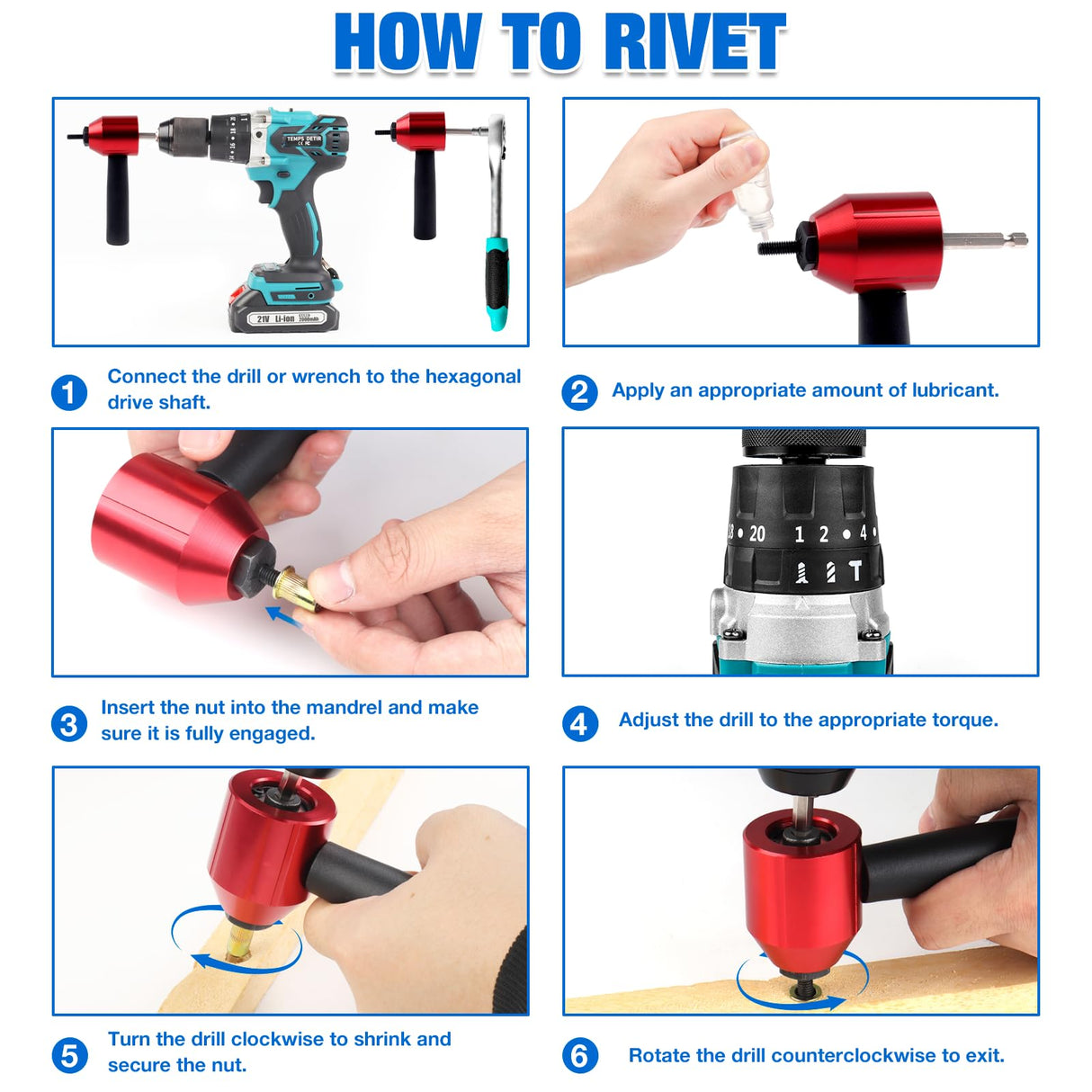 HOW TO RIVET

TEMPS DETIR

21V Li-ion 2000mAh

1 Connect the drill or wrench to the hexagonal drive shaft.

2 Apply an appropriate amount of lubricant.

20 1 2 4

3 Insert the nut into the mandrel and make sure it is fully engaged.

4 Adjust the drill to the appropriate torque.

5 Turn the drill clockwise to shrink and secure the nut.

6 Rotate the drill counterclockwise to exit.