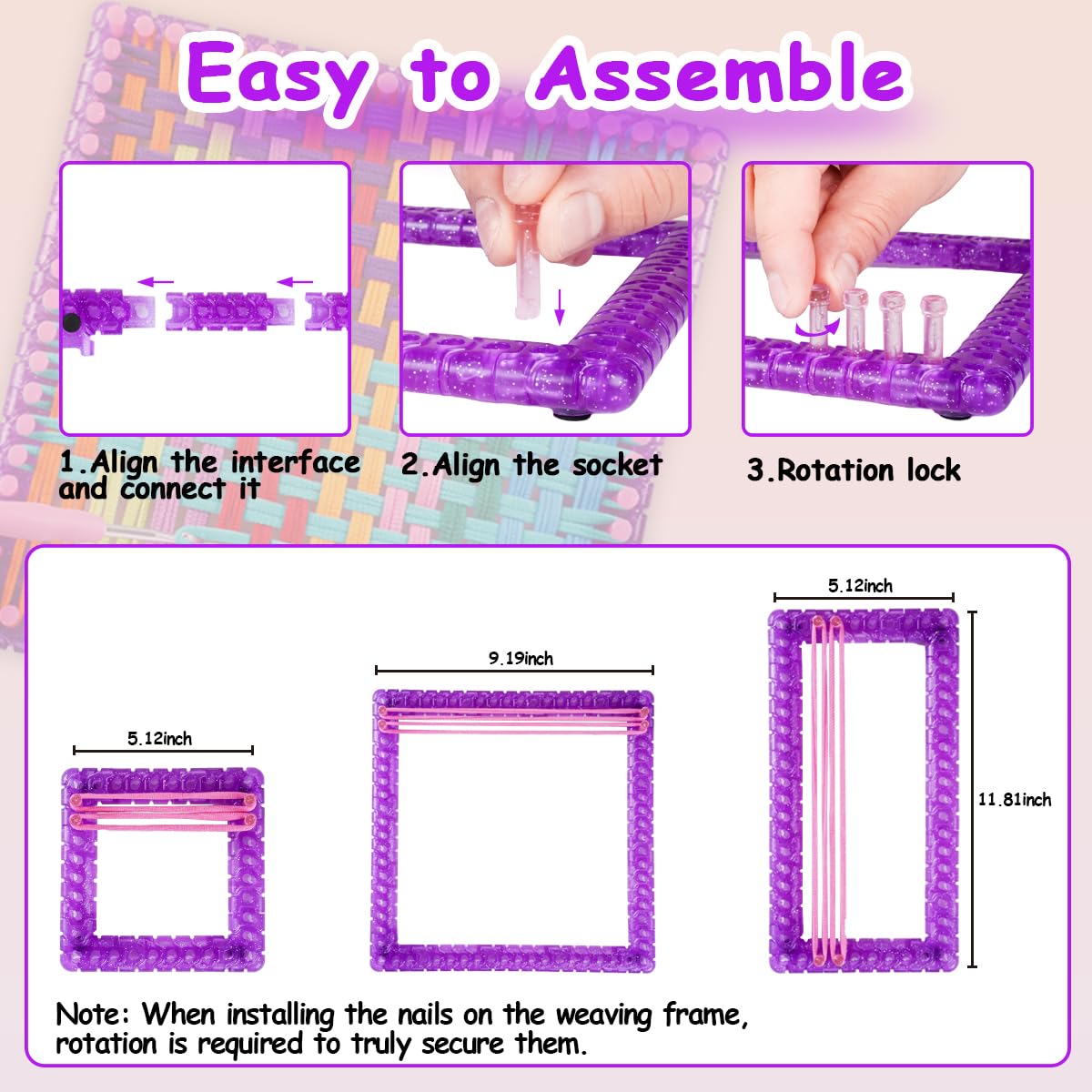 Easy to Assemble

1.Align the interface and connect it

2.Align the socket

3.Rotation lock

5.12inch

9.19inch

5.12inch

11.81inch

Note: When installing the nails on the weaving frame, rotation is required to truly secure them.