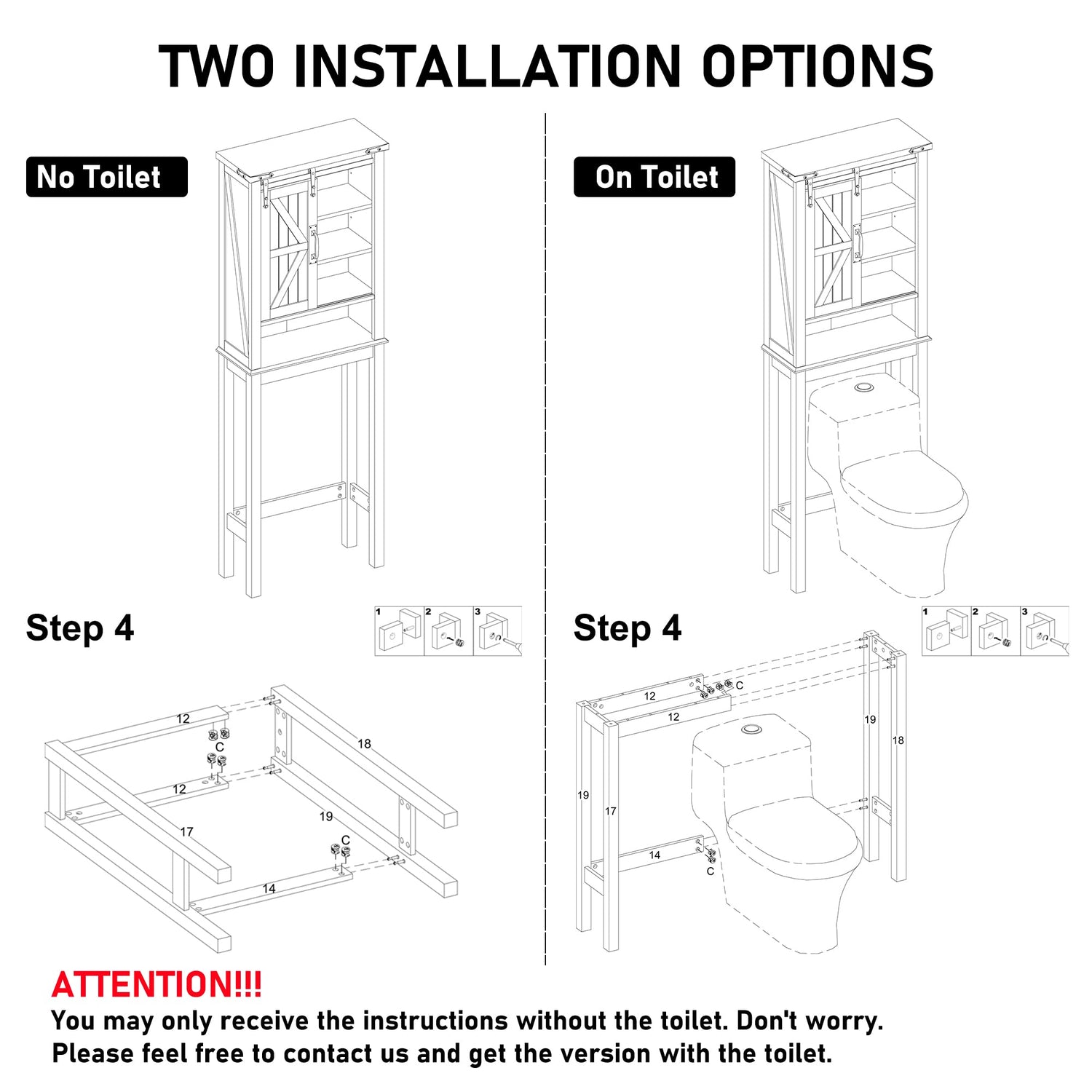 TWO INSTALLATION OPTIONS

No Toilet

Step 4

1 2 3

12
C
18
12
19
17
C
14

On Toilet

Step 4

1 2 3

12
C
12
19
18
19
17
14
C

ATTENTION!!!
You may only receive the instructions without the toilet. Don't worry. Please feel free to contact us and get the version with the toilet.