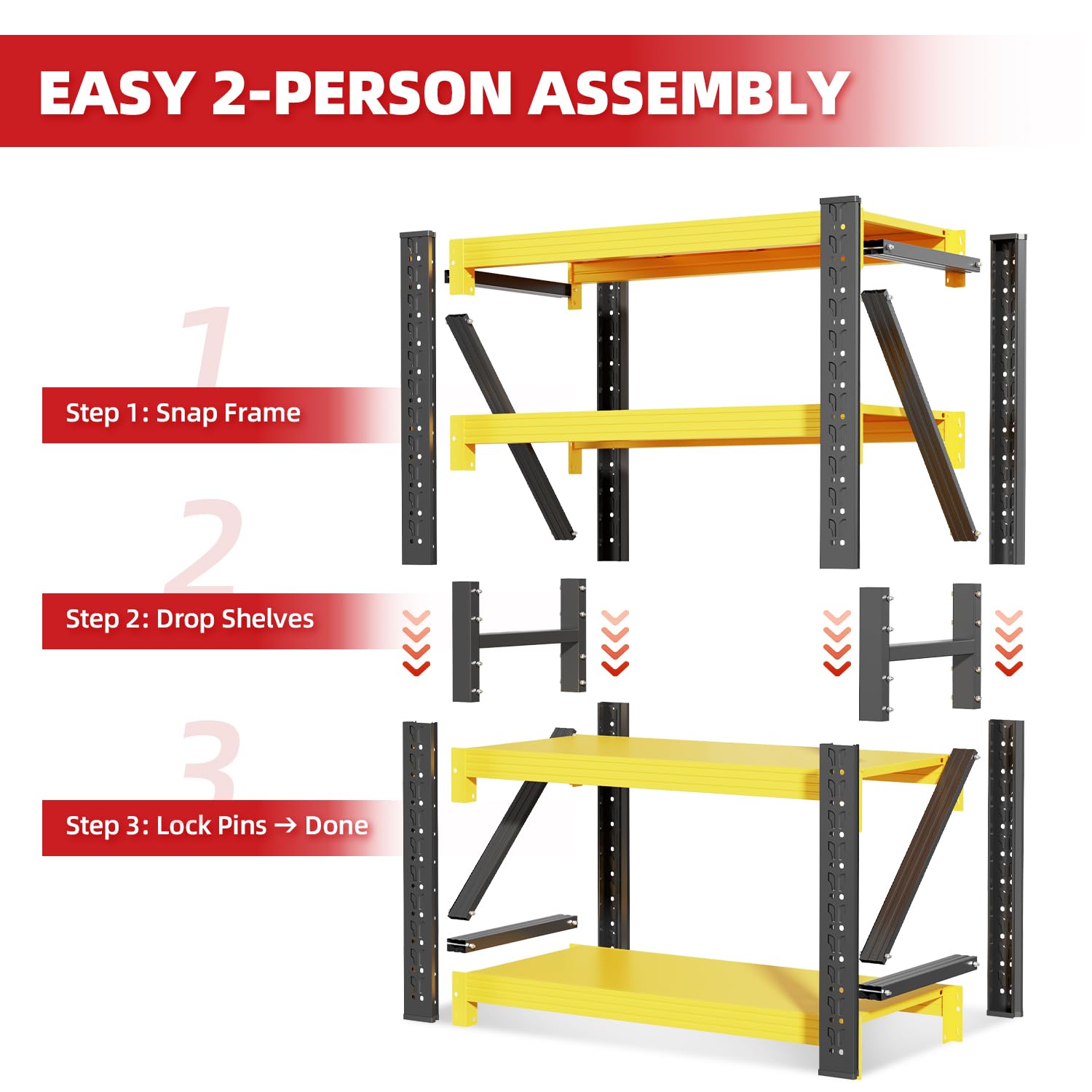 EASY 2-PERSON ASSEMBLY

1

Step 1: Snap Frame

2

Step 2: Drop Shelves

3

Step 3: Lock Pins → Done