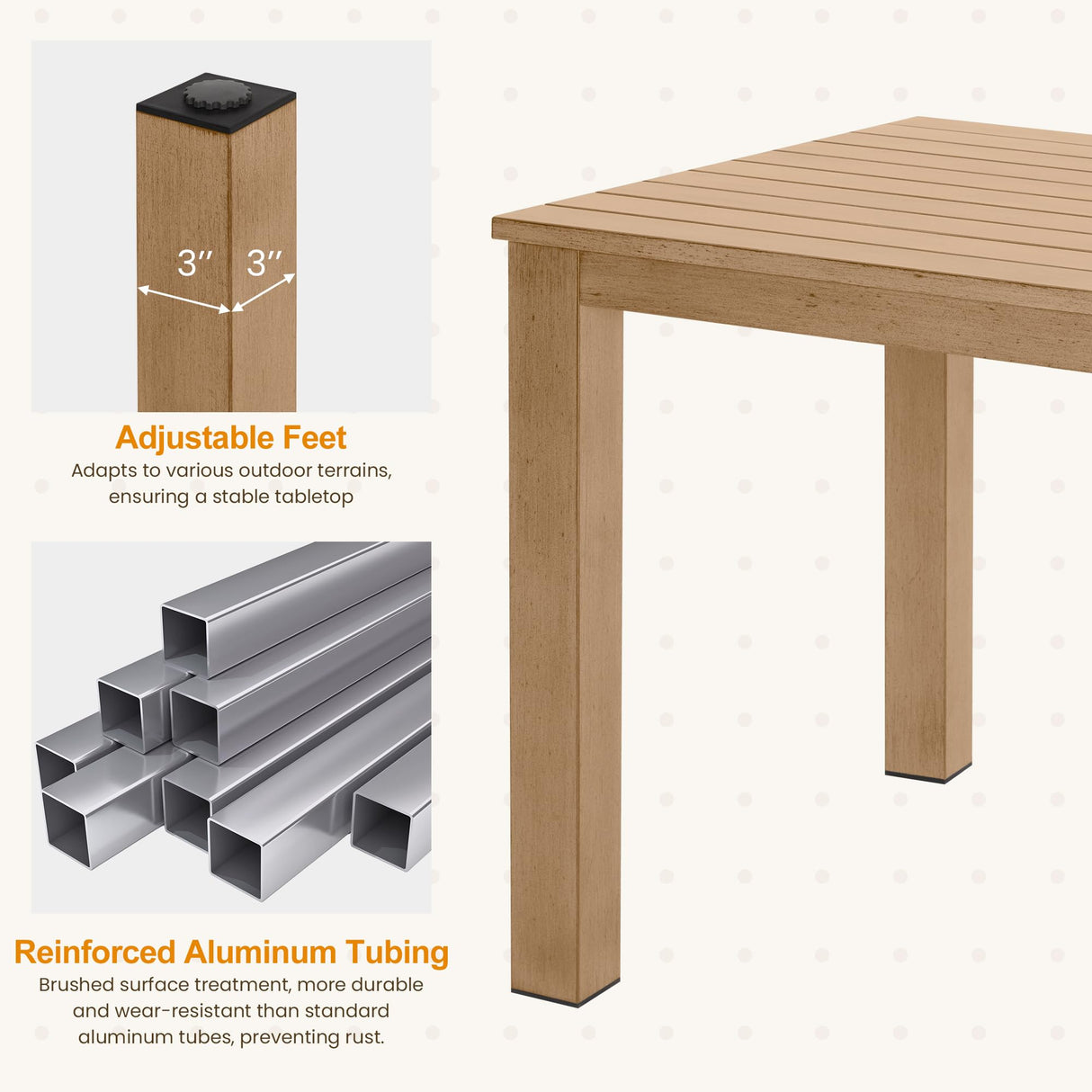 3″ 3″

Adjustable Feet
Adapts to various outdoor terrains, ensuring a stable tabletop

Reinforced Aluminum Tubing
Brushed surface treatment, more durable and wear-resistant than standard aluminum tubes, preventing rust.