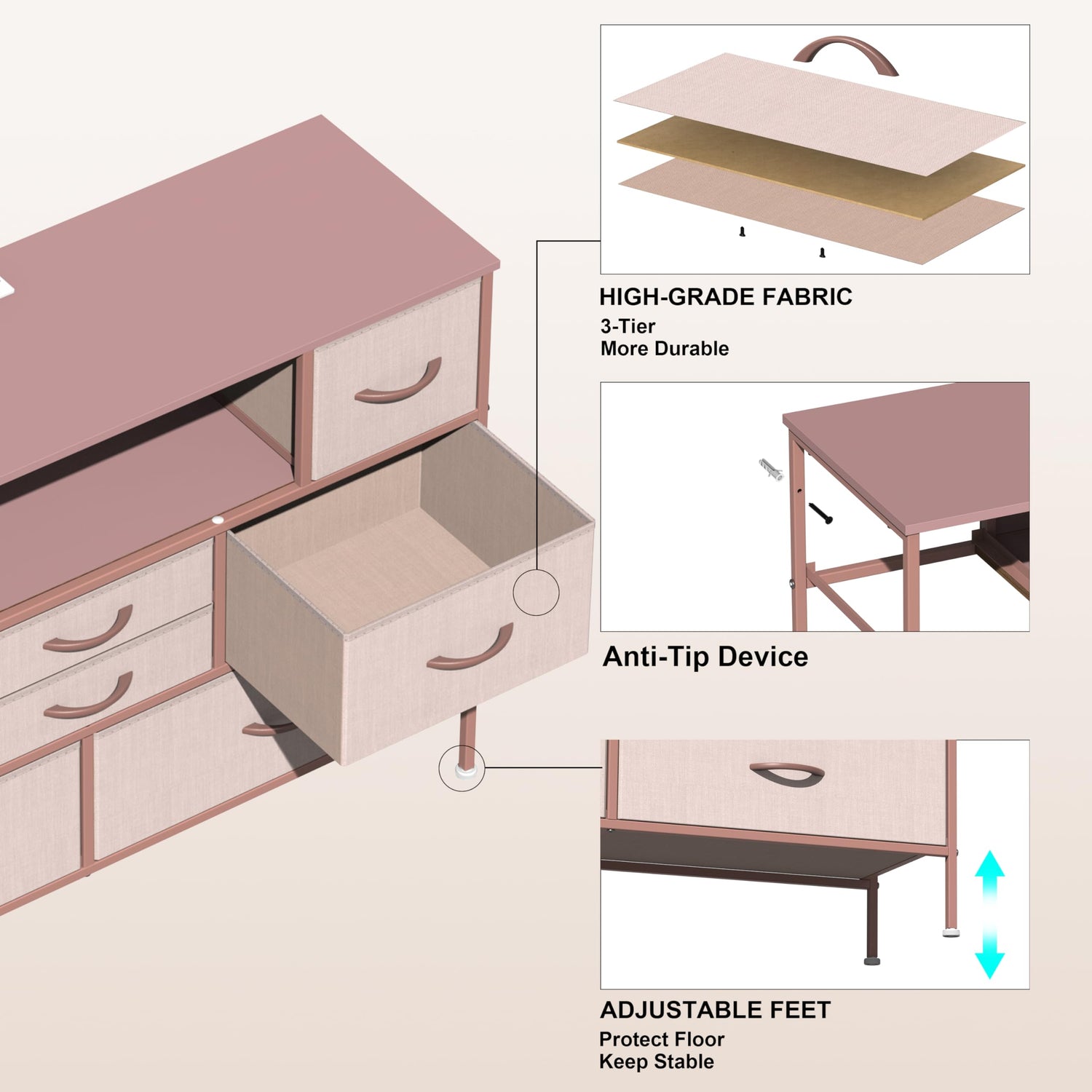 HIGH-GRADE FABRIC
3-Tier
More Durable

Anti-Tip Device

ADJUSTABLE FEET
Protect Floor
Keep Stable