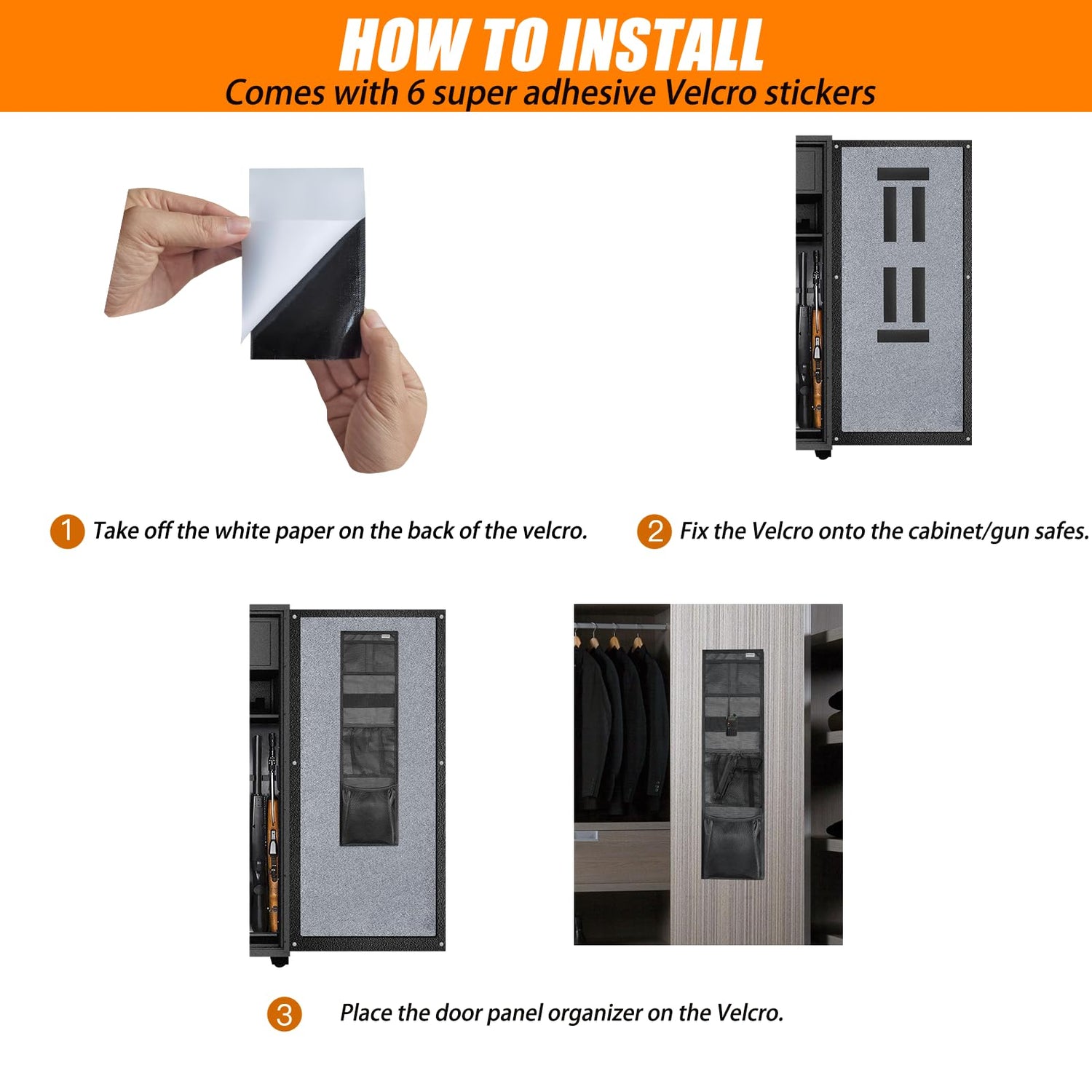 HOW TO INSTALL
Comes with 6 super adhesive Velcro stickers

1 Take off the white paper on the back of the velcro.

2 Fix the Velcro onto the cabinet/gun safes.

3 Place the door panel organizer on the Velcro.