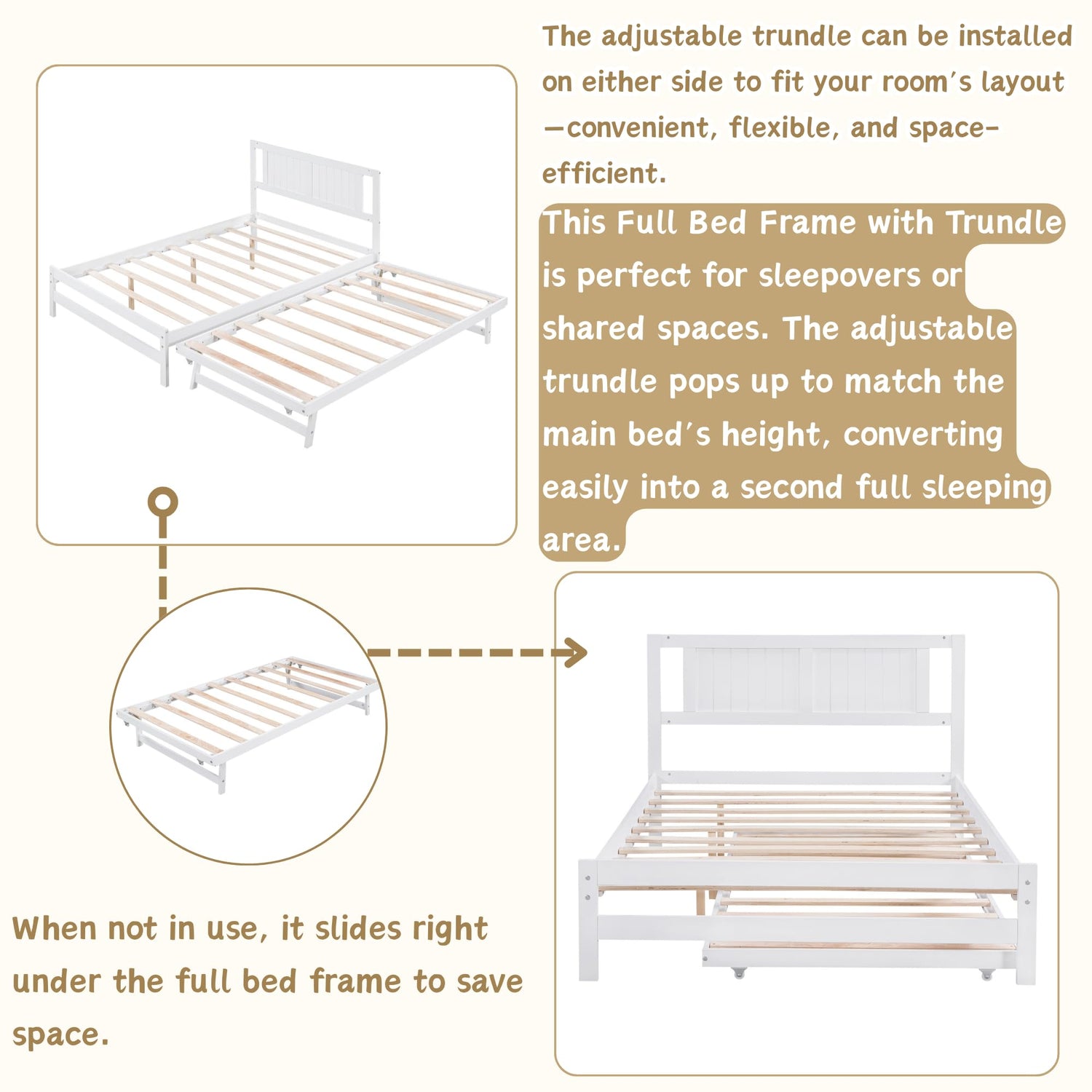 The adjustable trundle can be installed on either side to fit your room's layout —convenient, flexible, and space-efficient.

This Full Bed Frame with Trundle is perfect for sleepovers or shared spaces. The adjustable trundle pops up to match the main bed's height, converting easily into a second full sleeping area.

When not in use, it slides right under the full bed frame to save space.