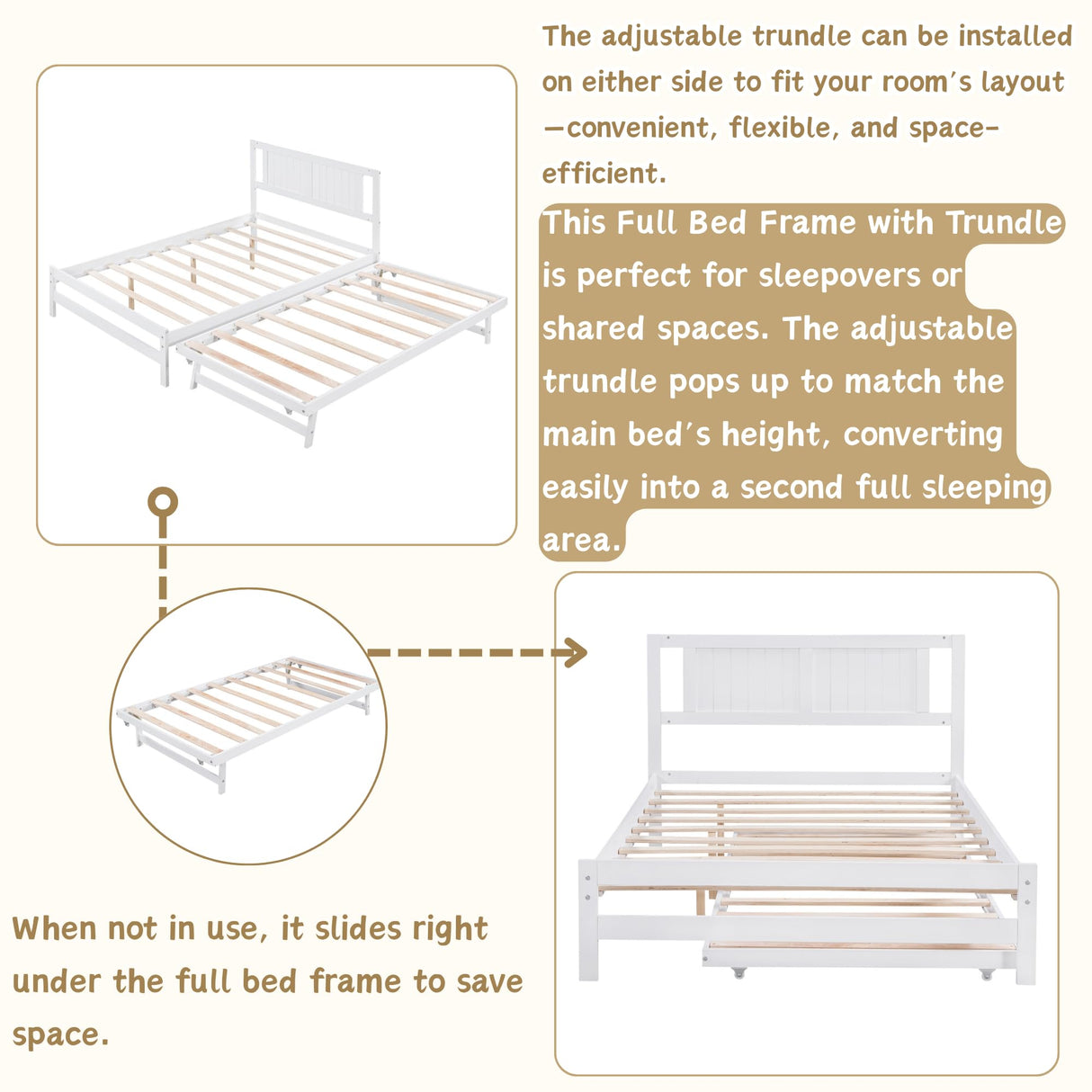 The adjustable trundle can be installed on either side to fit your room's layout —convenient, flexible, and space-efficient.

This Full Bed Frame with Trundle is perfect for sleepovers or shared spaces. The adjustable trundle pops up to match the main bed's height, converting easily into a second full sleeping area.

When not in use, it slides right under the full bed frame to save space.