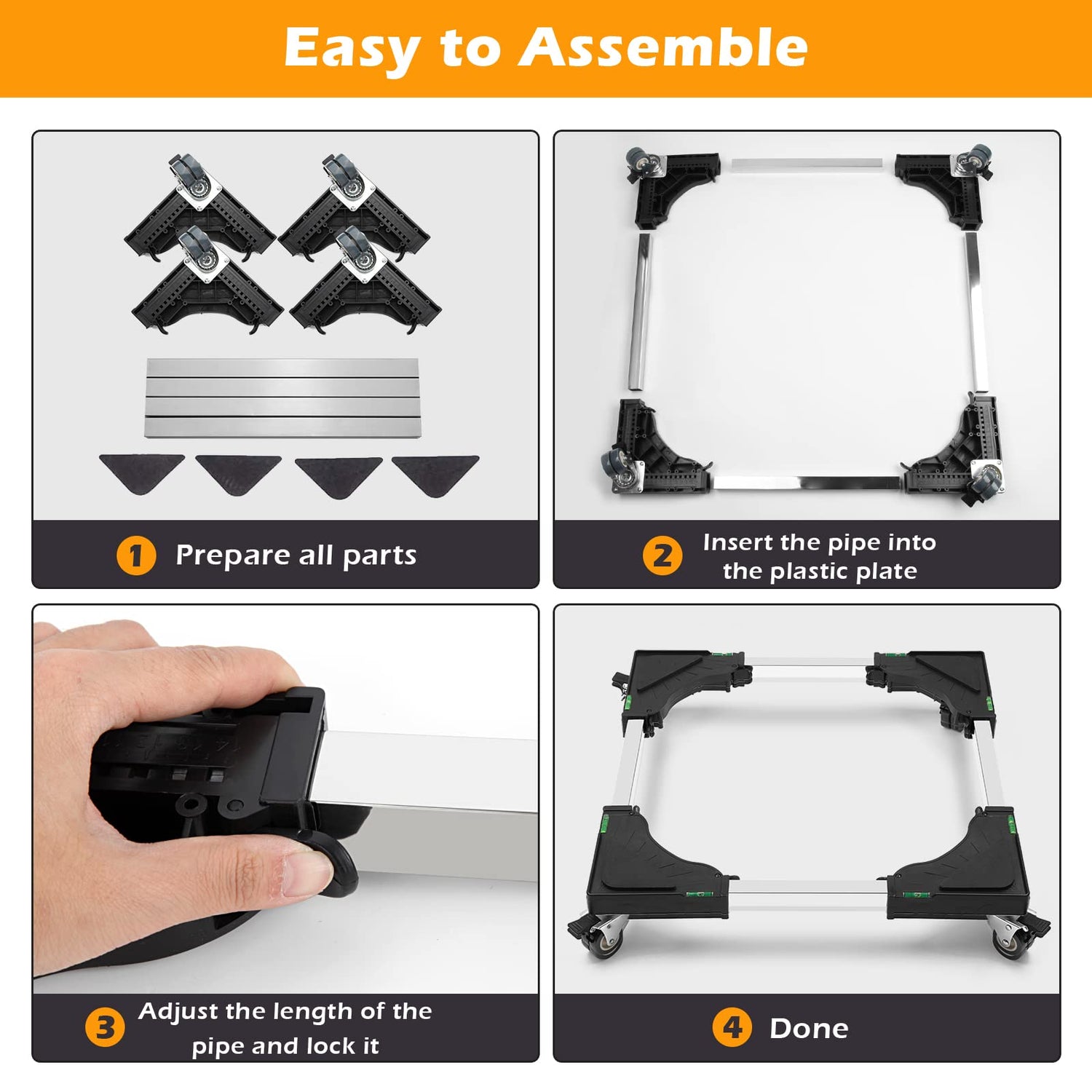 Easy to Assemble

1 Prepare all parts

2 Insert the pipe into the plastic plate

3 Adjust the length of the pipe and lock it

4 Done