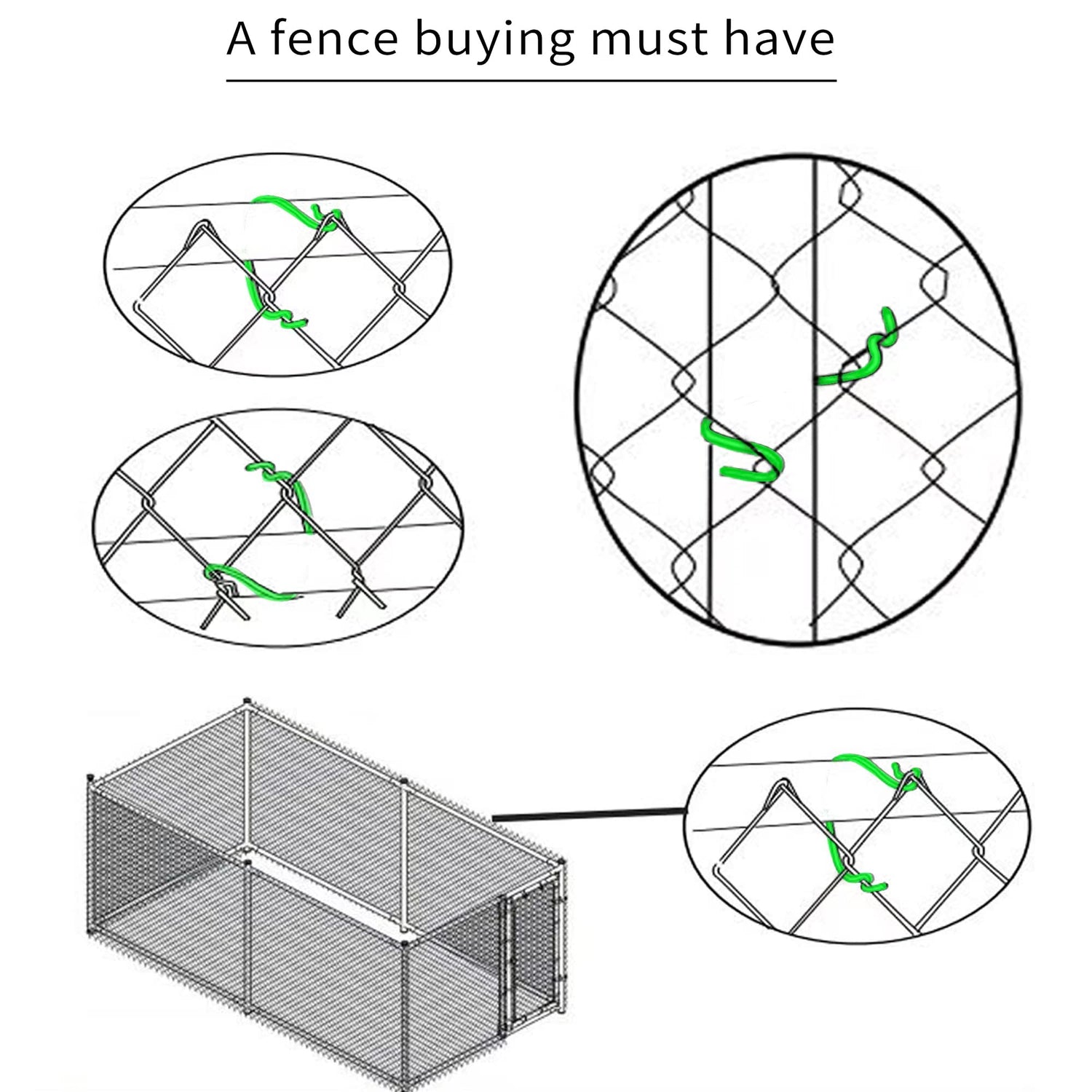 A fence buying must have