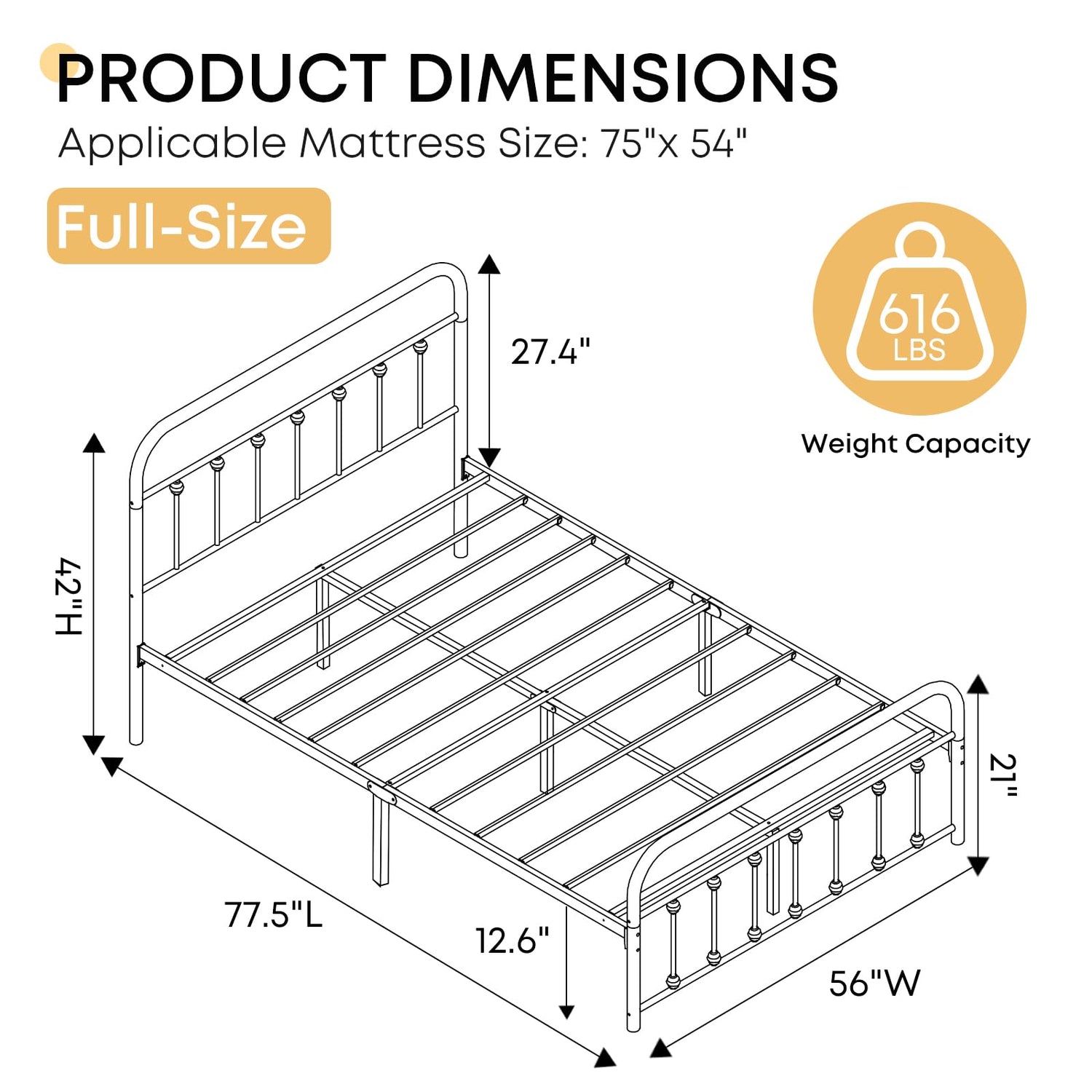 PRODUCT DIMENSIONS

Applicable Mattress Size: 75"x 54"

Full-Size

616 LBS

Weight Capacity

27.4"

42"H

21"

77.5"L

12.6"

56"W