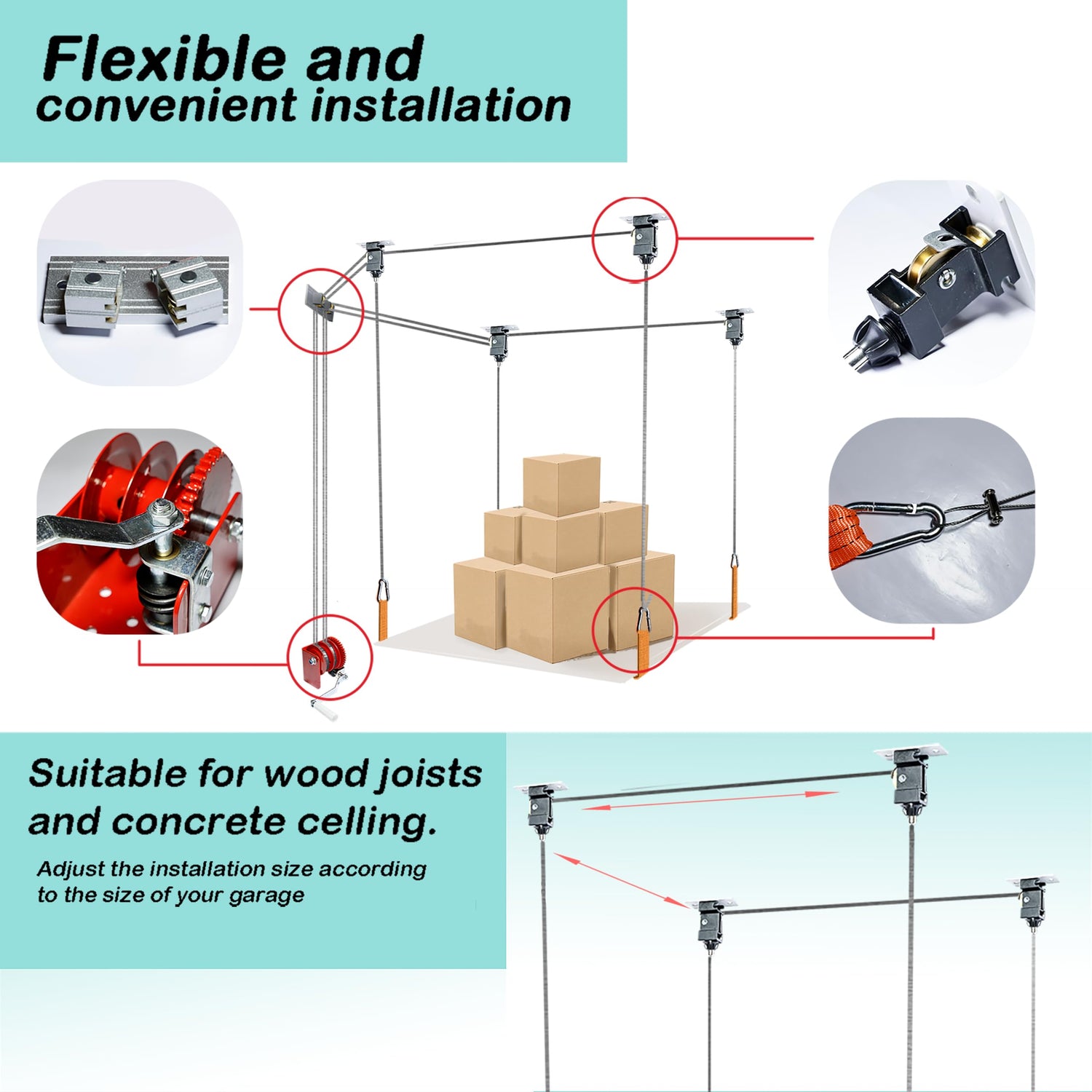 Flexible and convenient installation

Suitable for wood joists and concrete celling.

Adjust the installation size according to the size of your garage