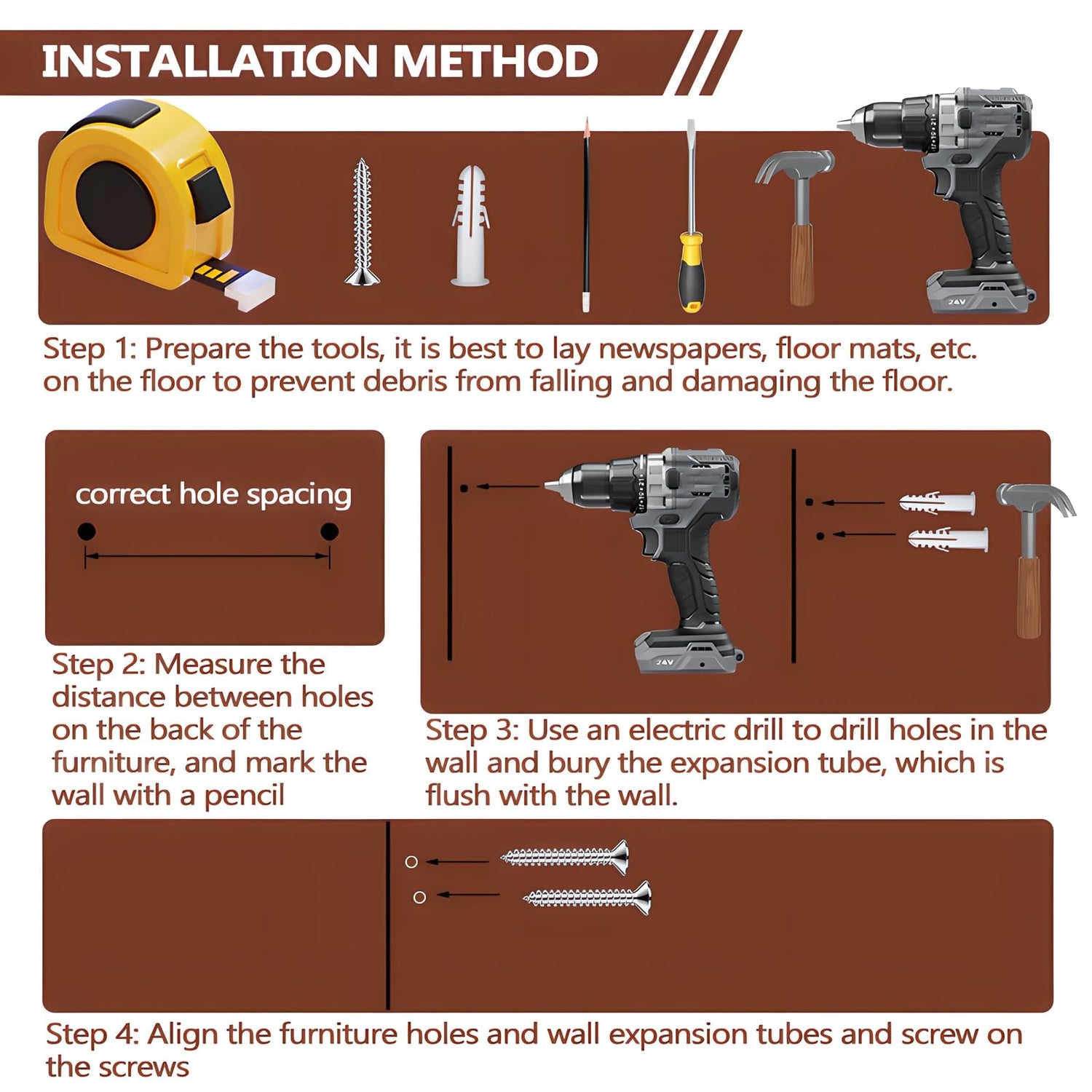 INSTALLATION METHOD

24V

Step 1: Prepare the tools, it is best to lay newspapers, floor mats, etc. on the floor to prevent debris from falling and damaging the floor.

correct hole spacing

Step 2: Measure the distance between holes on the back of the furniture, and mark the wall with a pencil

24V

Step 3: Use an electric drill to drill holes in the wall and bury the expansion tube, which is flush with the wall.

Step 4: Align the furniture holes and wall expansion tubes and screw on the screws