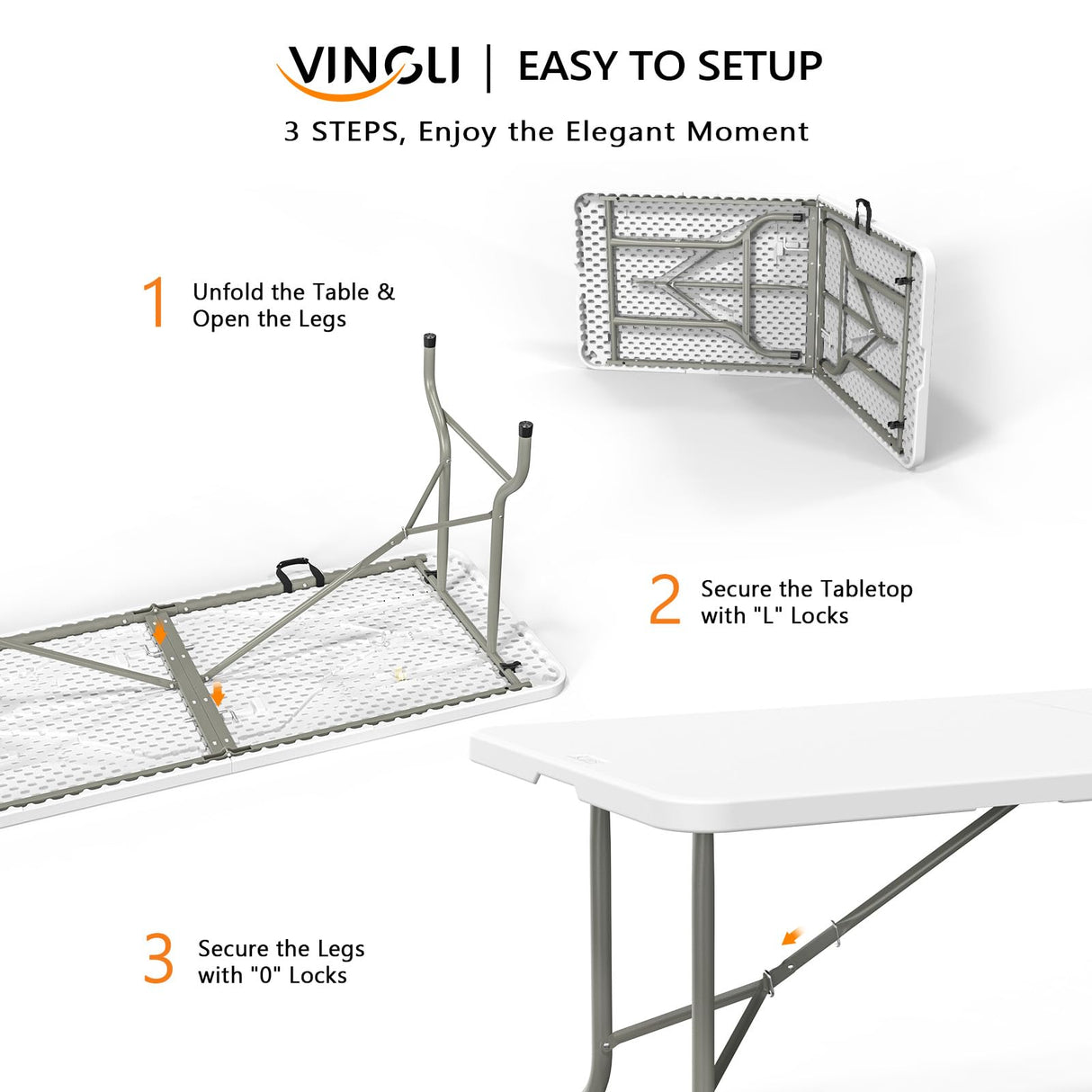 VINGLI | EASY TO SETUP

3 STEPS, Enjoy the Elegant Moment

1 Unfold the Table & Open the Legs

2 Secure the Tabletop with "L" Locks

3 Secure the Legs with "0" Locks