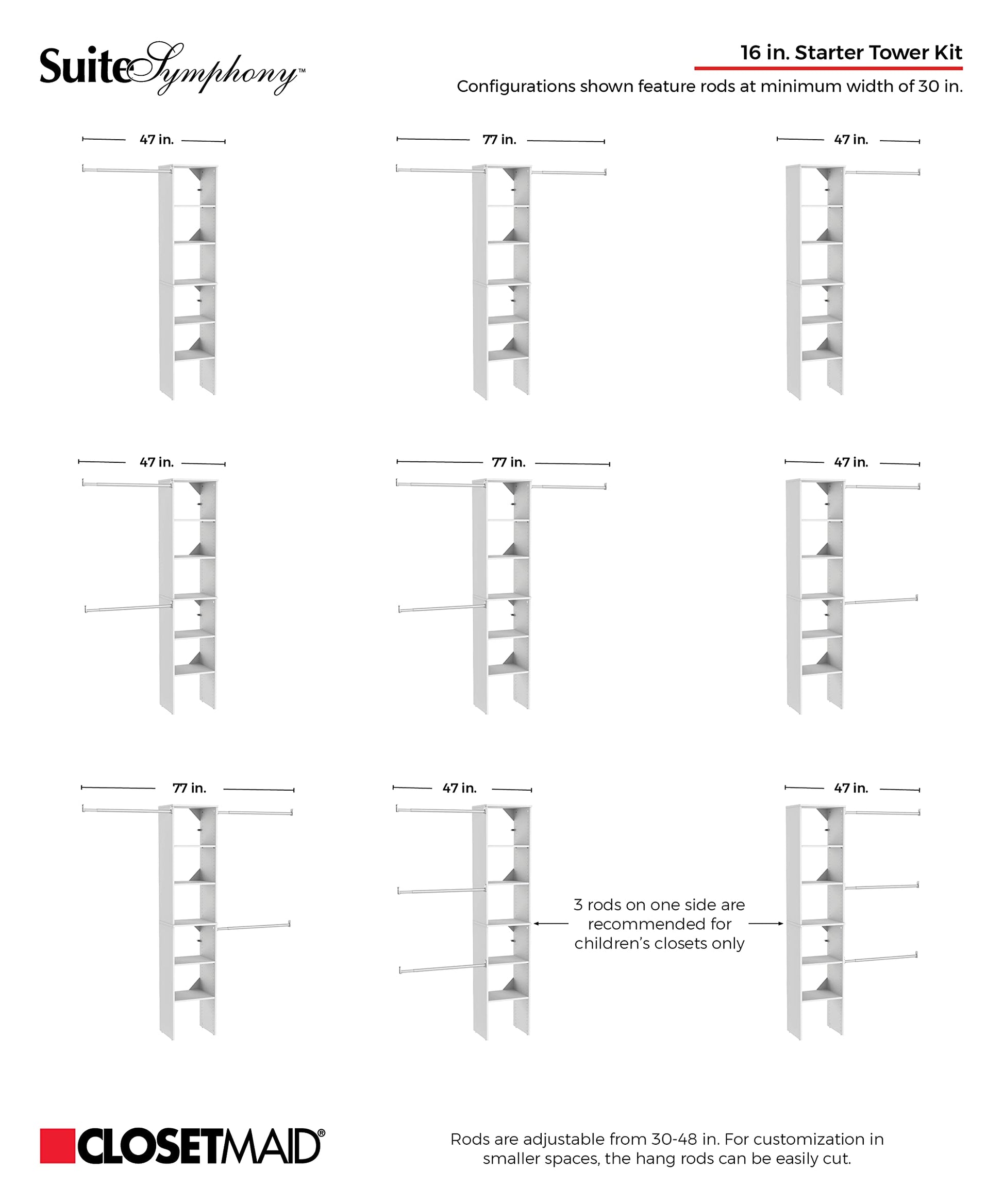 SuiteSymphony™

16 in. Starter Tower Kit

Configurations shown feature rods at minimum width of 30 in.

47 in.

77 in.

47 in.

47 in.

77 in.

47 in.

77 in.

47 in.

47 in.

3 rods on one side are recommended for children's closets only

CLOSETMAID®

Rods are adjustable from 30-48 in. For customization in smaller spaces, the hang rods can be easily cut.