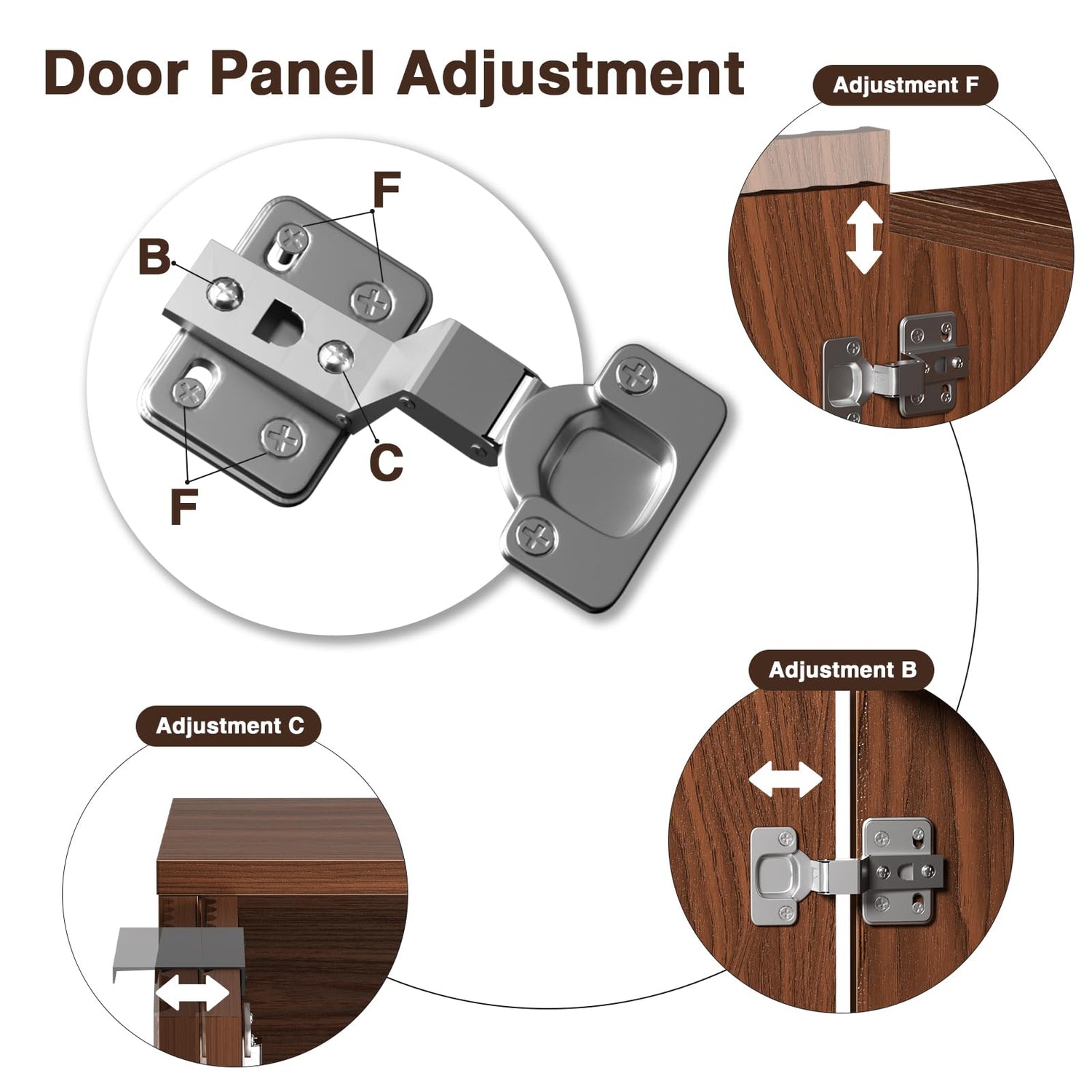 Door Panel Adjustment

Adjustment F

F

B

C

F

Adjustment B

Adjustment C