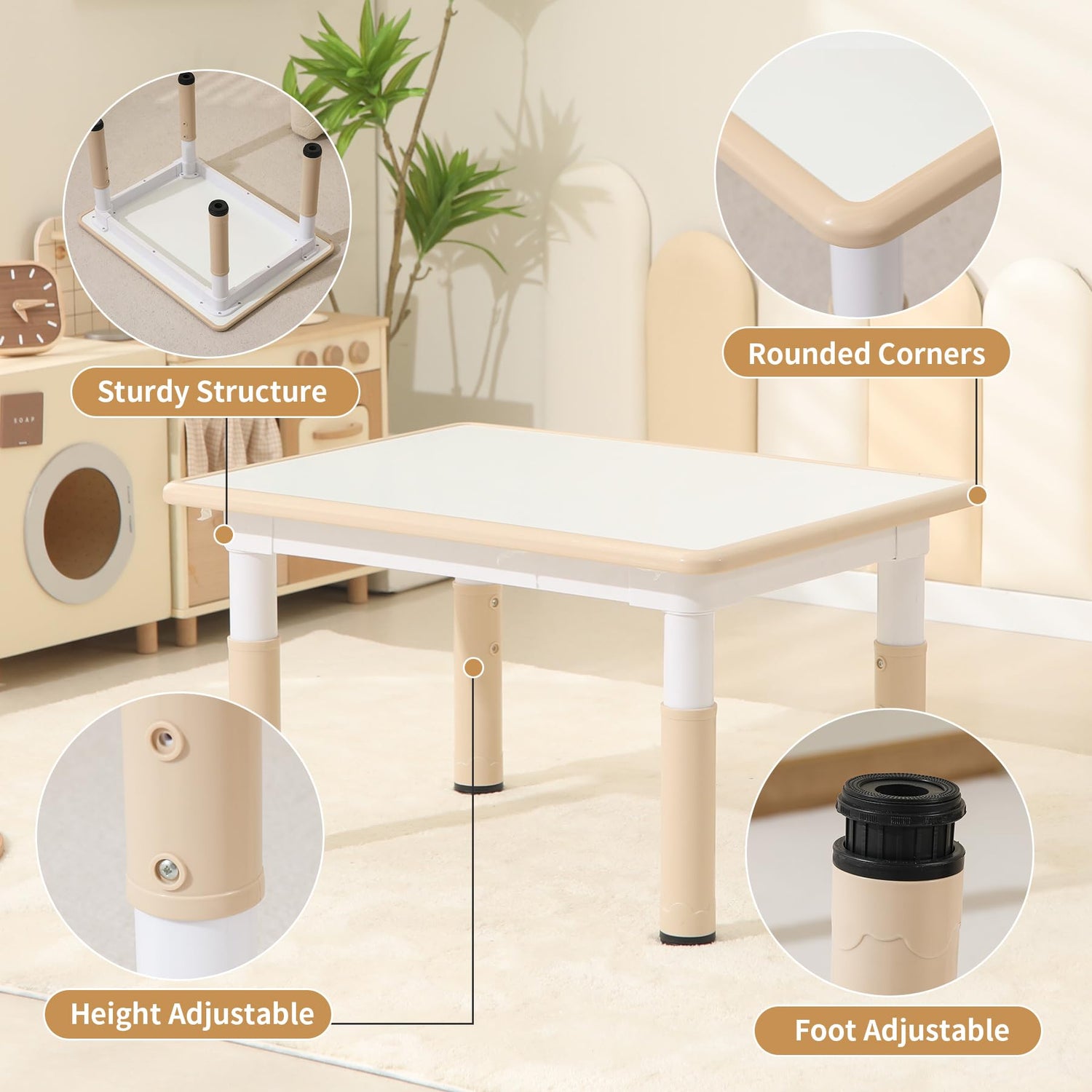 Sturdy Structure

Rounded Corners

SOAP

Height Adjustable

Foot Adjustable