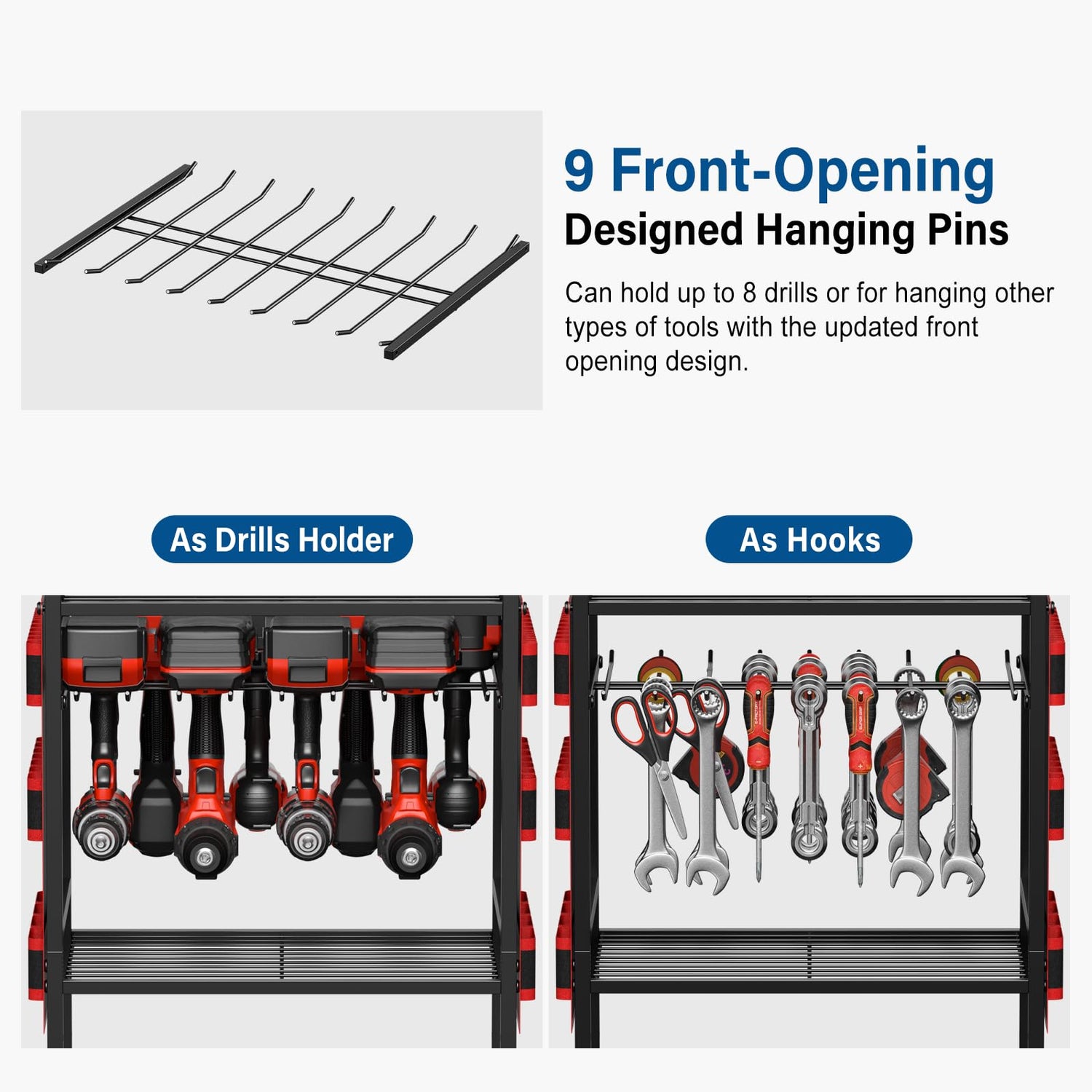 9 Front-Opening
Designed Hanging Pins

Can hold up to 8 drills or for hanging other types of tools with the updated front opening design.

As Drills Holder

As Hooks