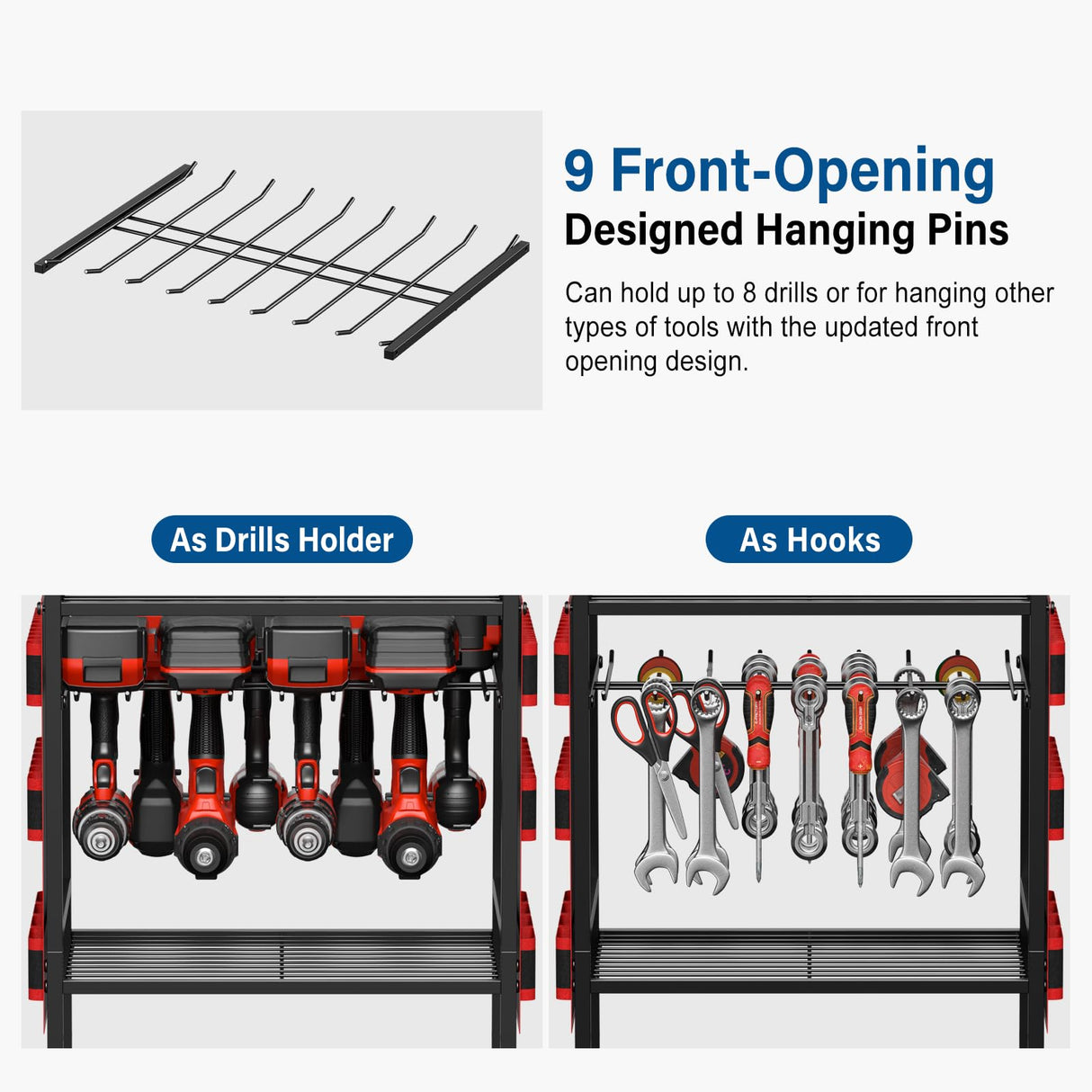 9 Front-Opening
Designed Hanging Pins

Can hold up to 8 drills or for hanging other types of tools with the updated front opening design.

As Drills Holder

As Hooks