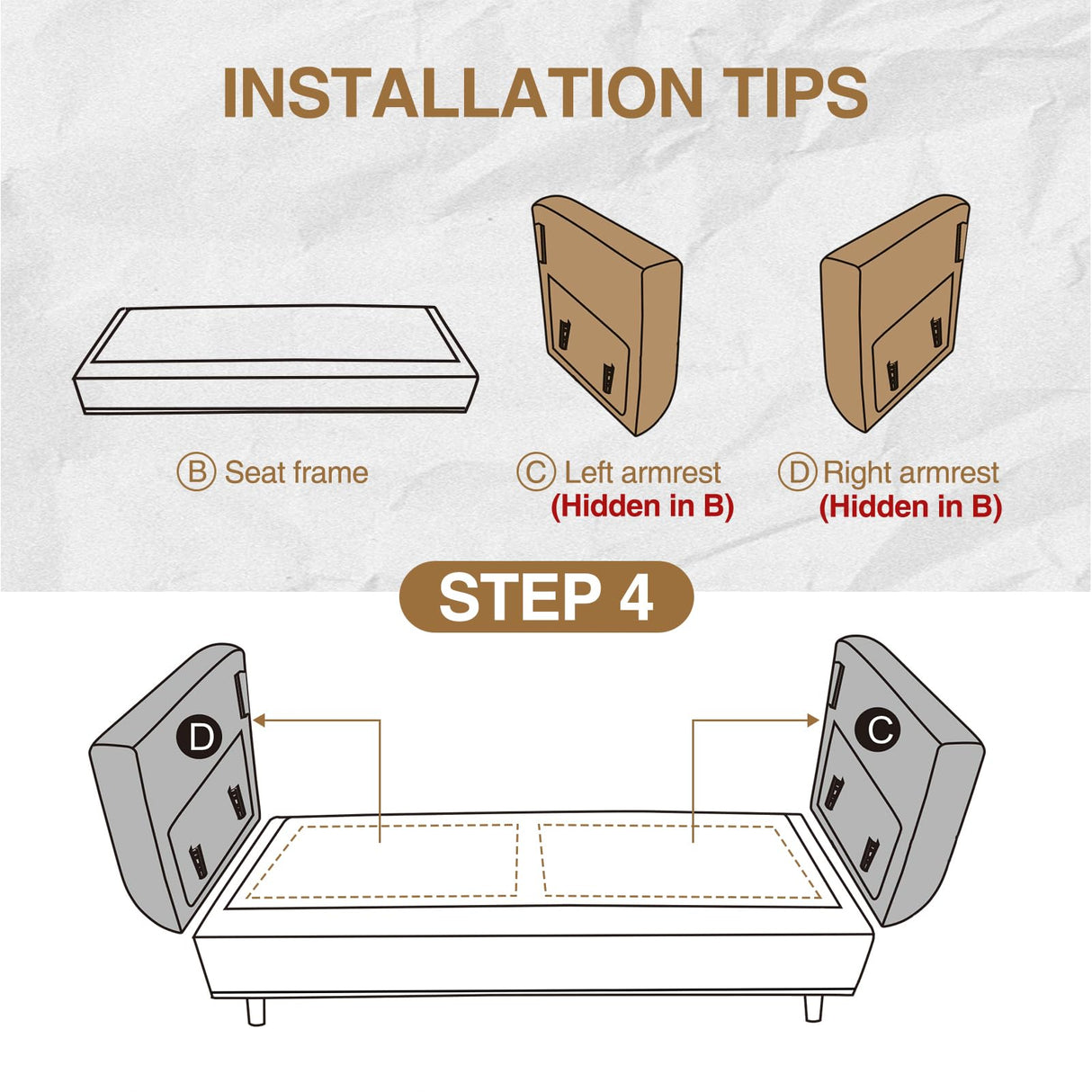 INSTALLATION TIPS

B Seat frame

C Left armrest
(Hidden in B)

D Right armrest
(Hidden in B)

STEP 4

D

C