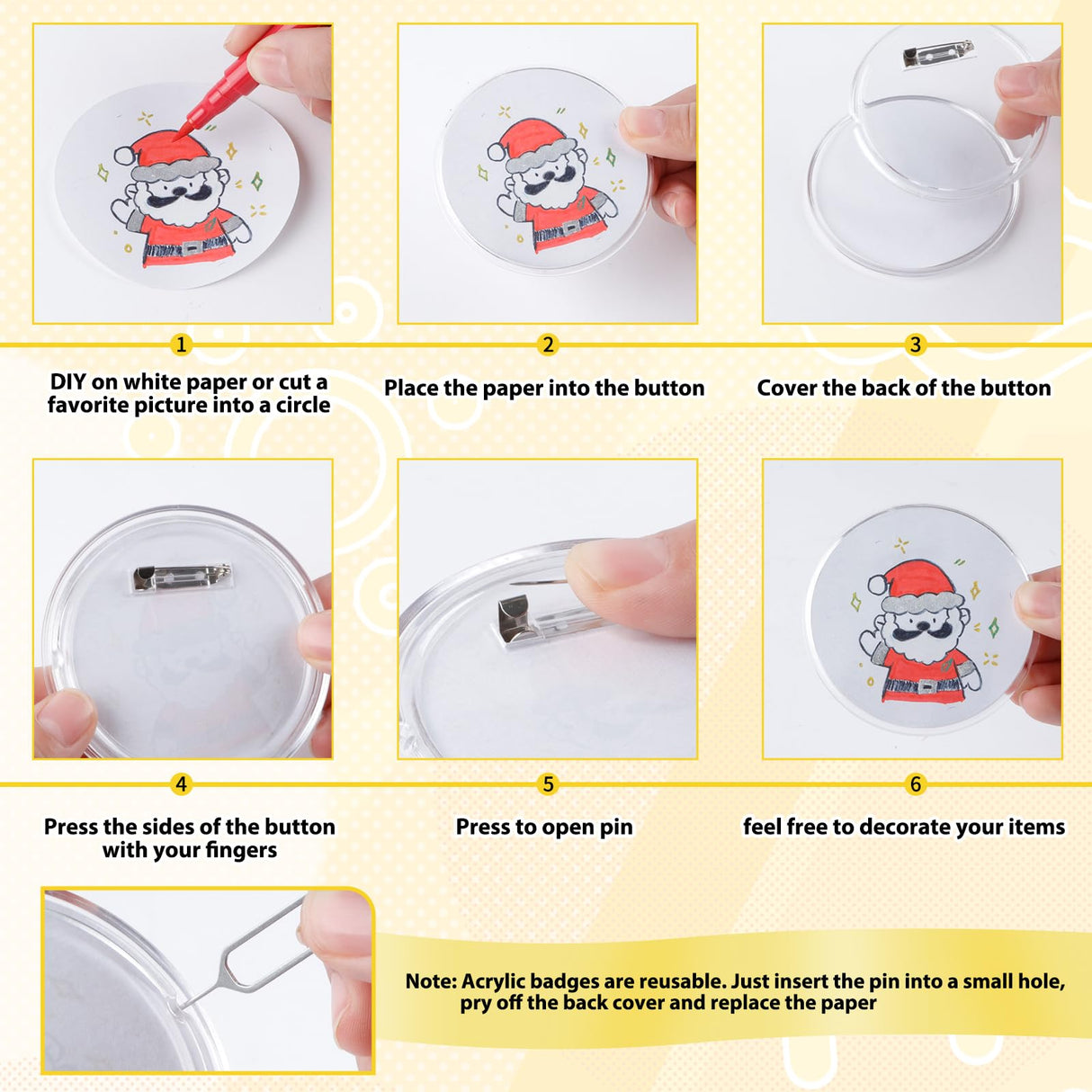 1

DIY on white paper or cut a favorite picture into a circle

2

Place the paper into the button

3

Cover the back of the button

4

Press the sides of the button with your fingers

5

Press to open pin

6

feel free to decorate your items

Note: Acrylic badges are reusable. Just insert the pin into a small hole, pry off the back cover and replace the paper