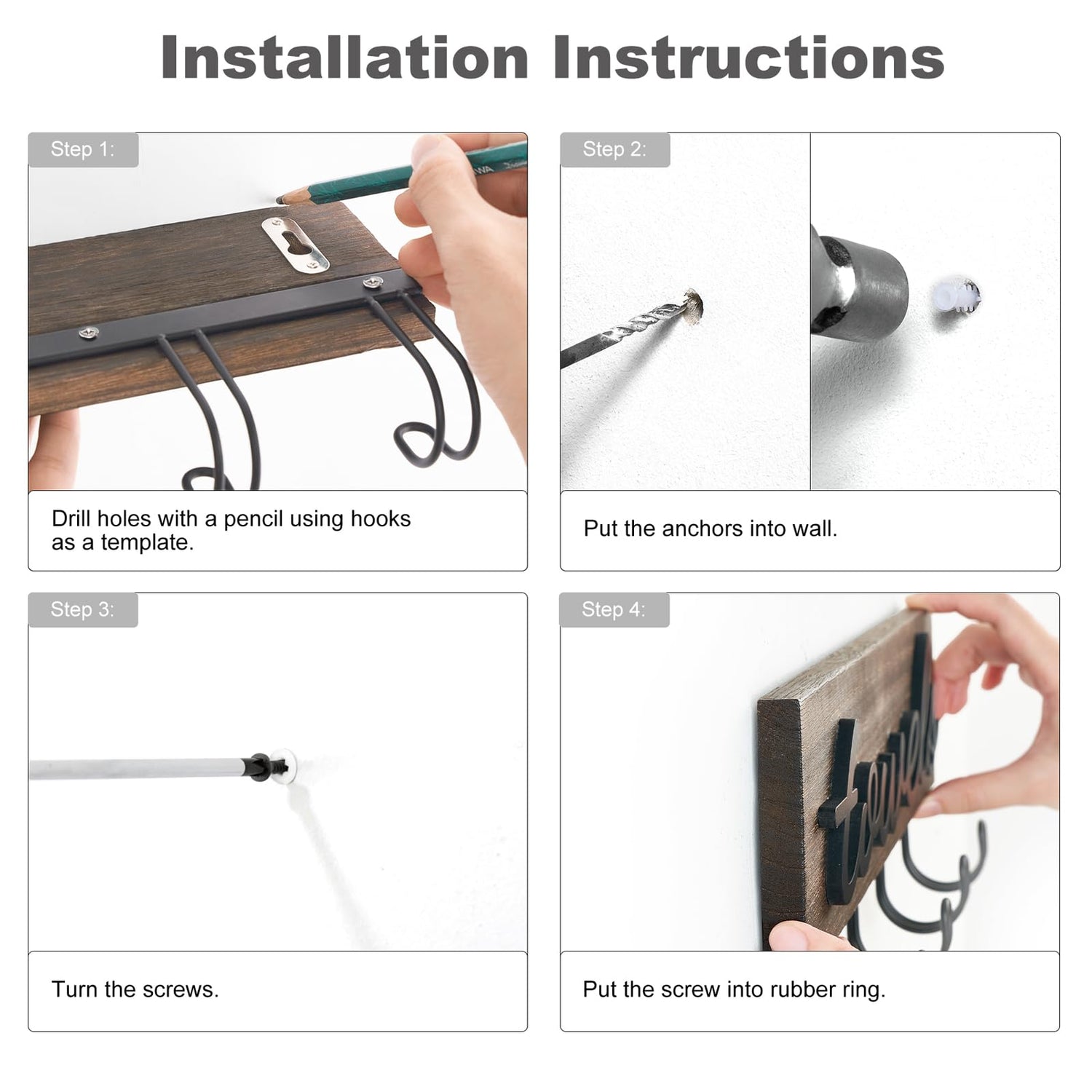 Installation Instructions

Step 1:

Drill holes with a pencil using hooks as a template.

Step 2:

Put the anchors into wall.

Step 3:

Turn the screws.

Step 4:

towels

Put the screw into rubber ring.