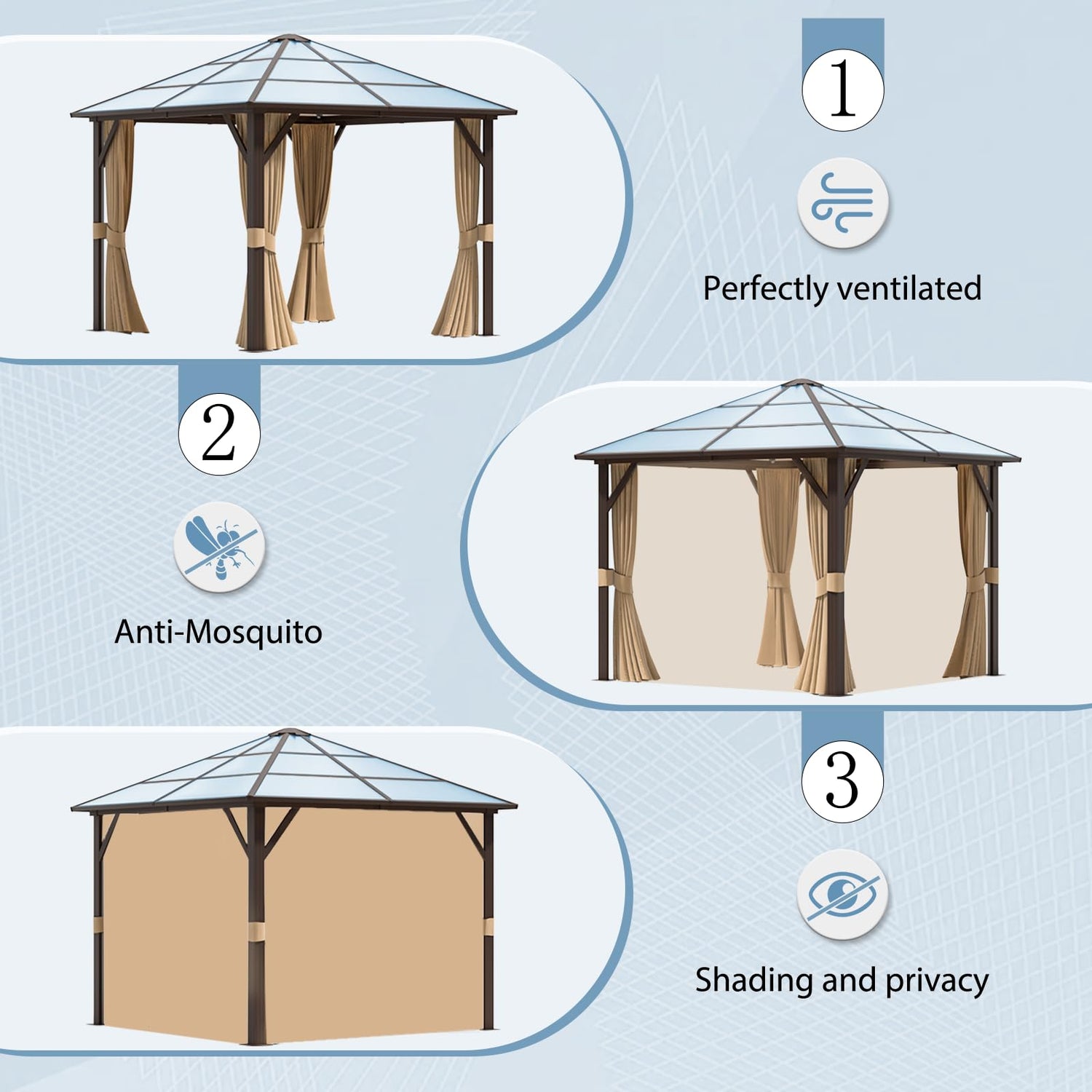 1

Perfectly ventilated

2

Anti-Mosquito

3

Shading and privacy