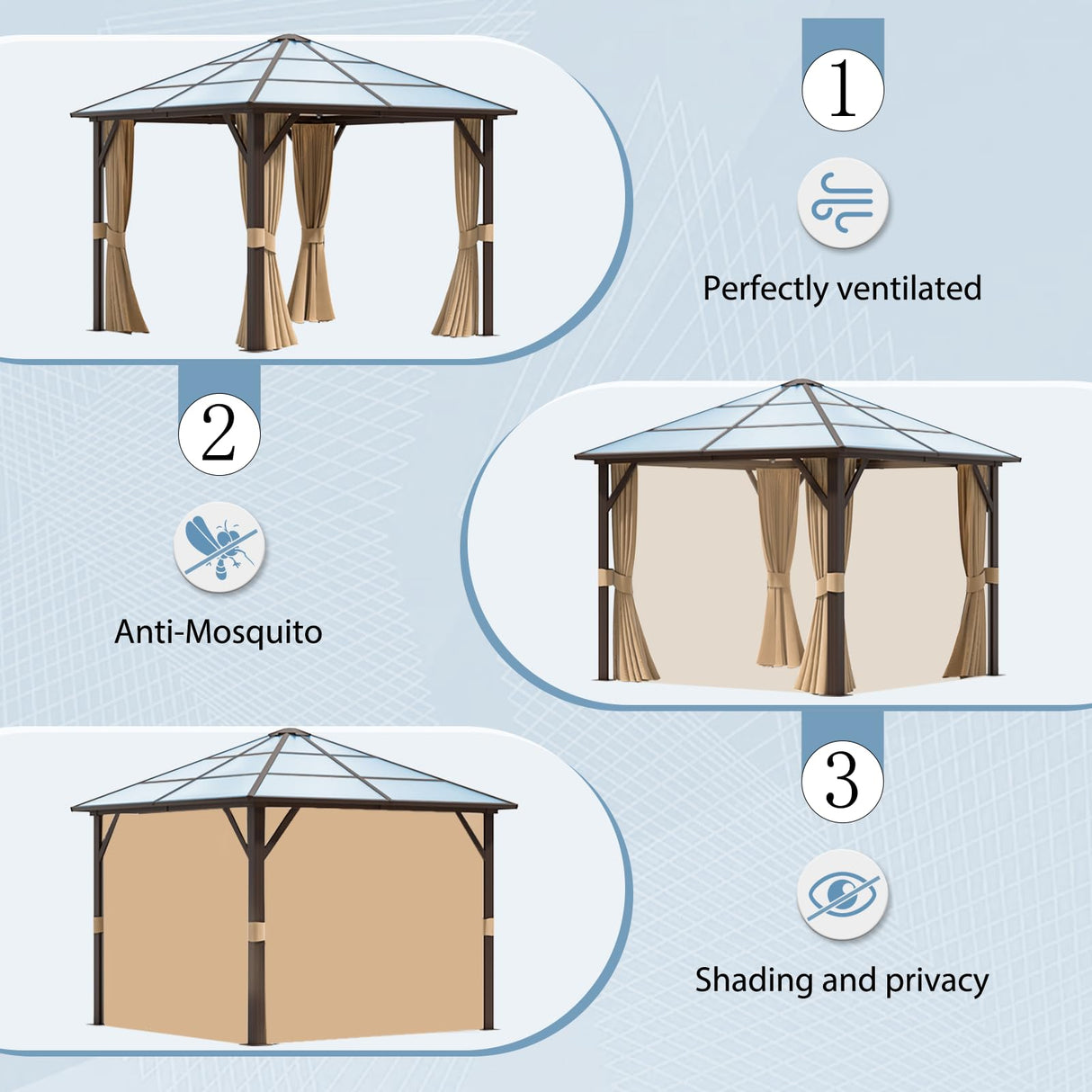 1

Perfectly ventilated

2

Anti-Mosquito

3

Shading and privacy