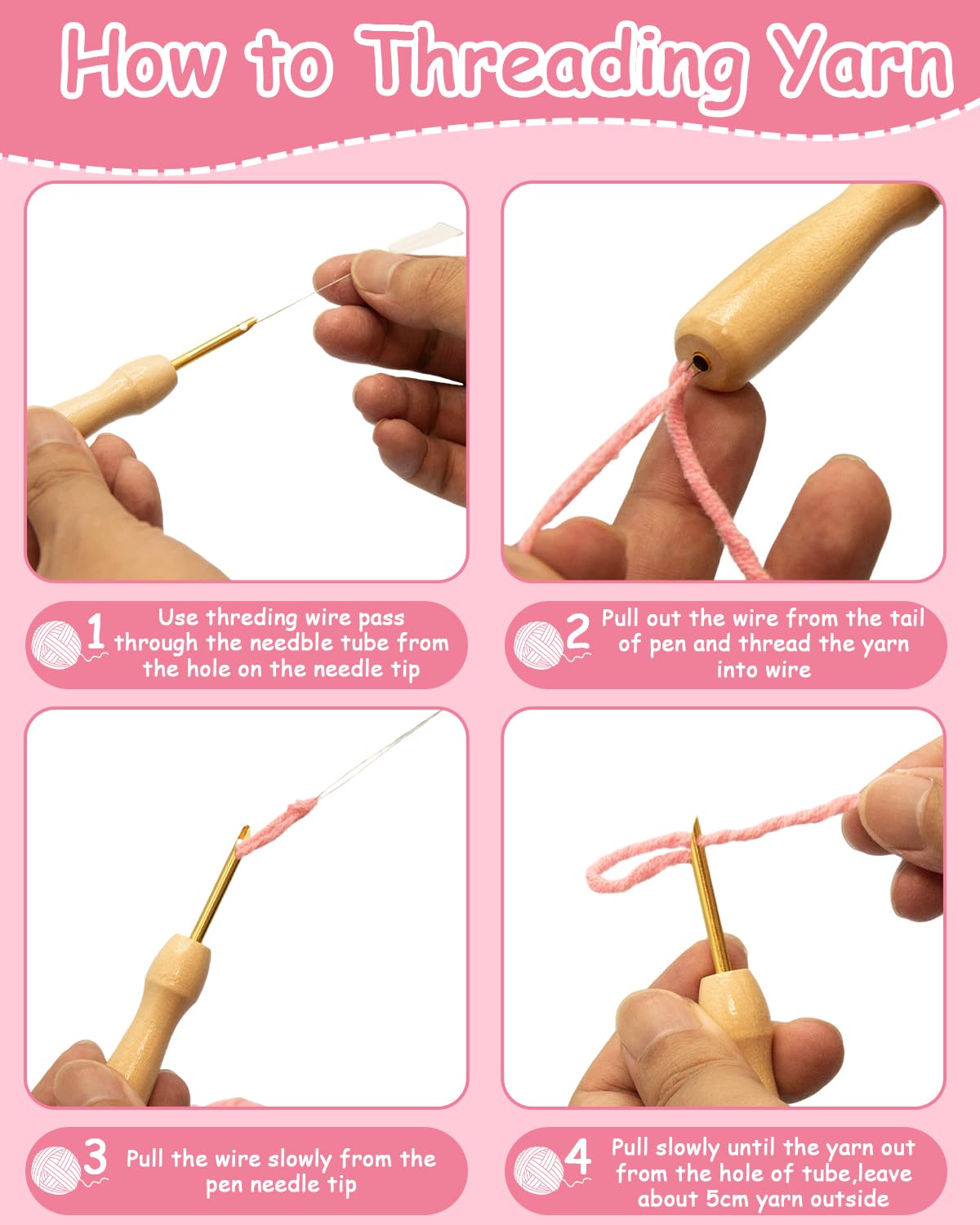 How to Threading Yarn

1 Use threding wire pass through the needble tube from the hole on the needle tip

2 Pull out the wire from the tail of pen and thread the yarn into wire

3 Pull the wire slowly from the pen needle tip

4 Pull slowly until the yarn out from the hole of tube,leave about 5cm yarn outside