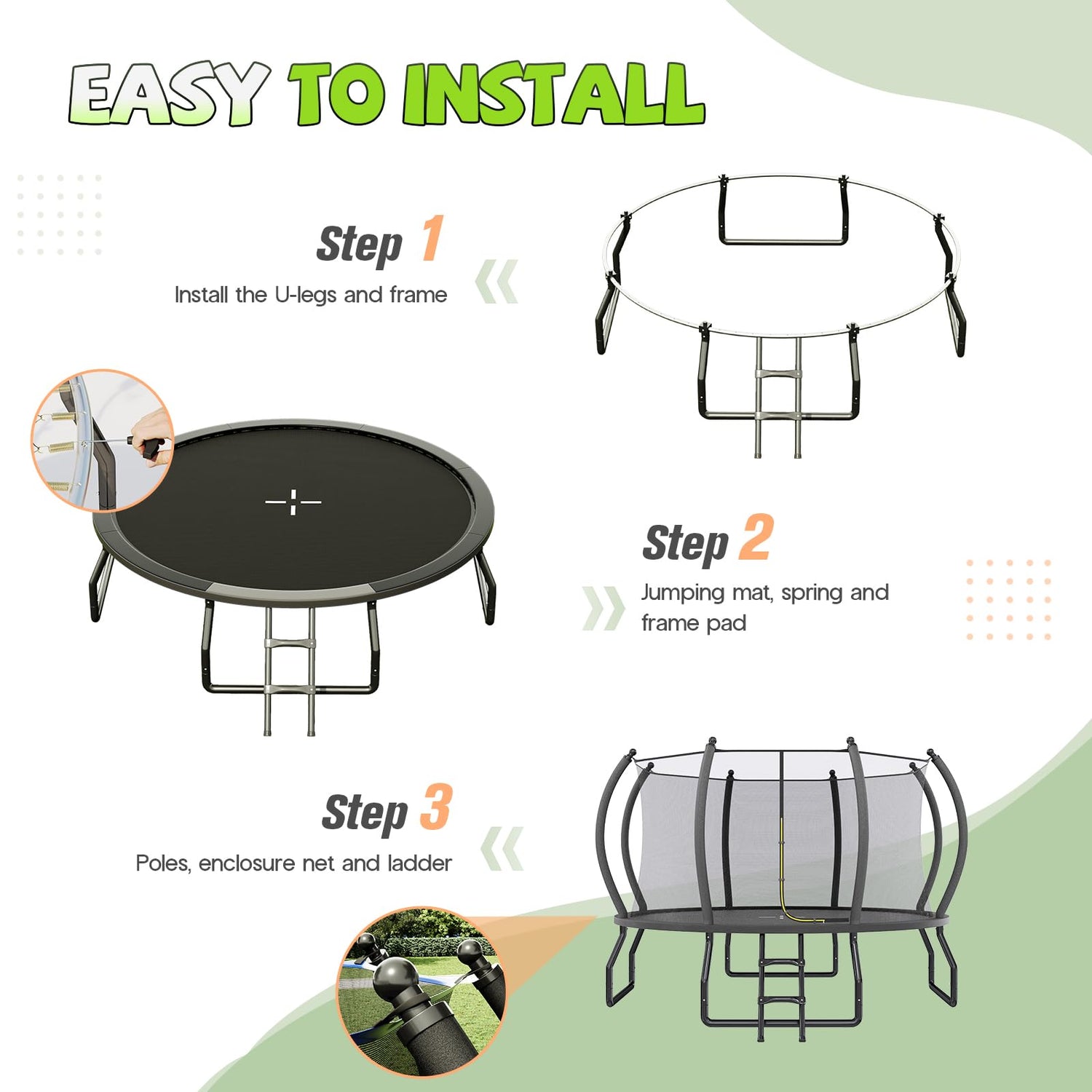 EASY TO INSTALL

Step 1
Install the U-legs and frame

Step 2
Jumping mat, spring and frame pad

Step 3
Poles, enclosure net and ladder